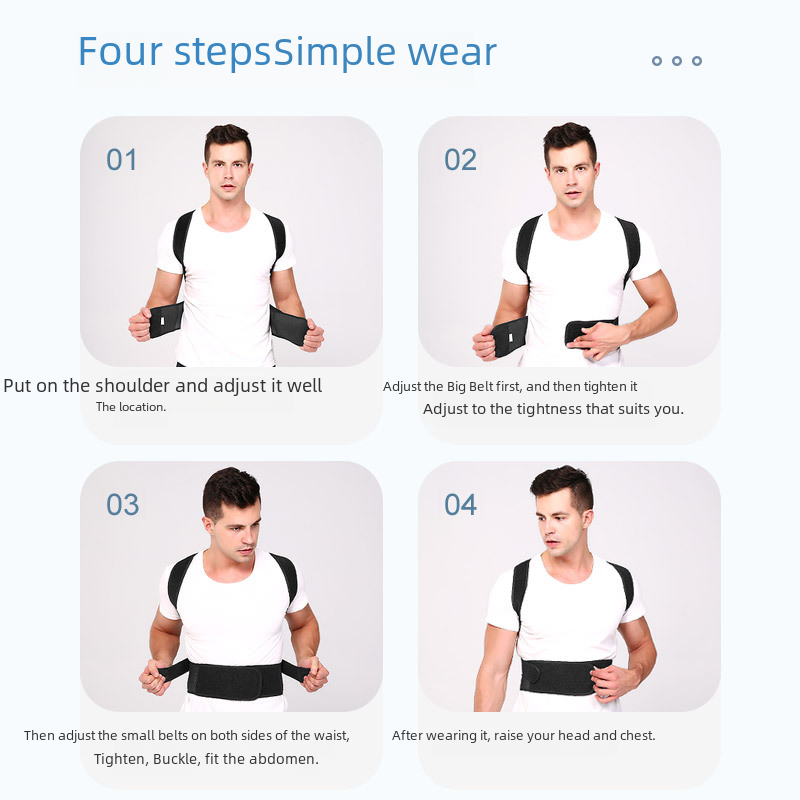 Four stepsSimple wear

01

Put on the shoulder and adjust it well
The location.

02

Adjust the Big Belt first, and then tighten it
Adjust to the tightness that suits you.

03

Then adjust the small belts on both sides of the waist,
Tighten, Buckle, fit the abdomen.

04

After wearing it, raise your head and chest.