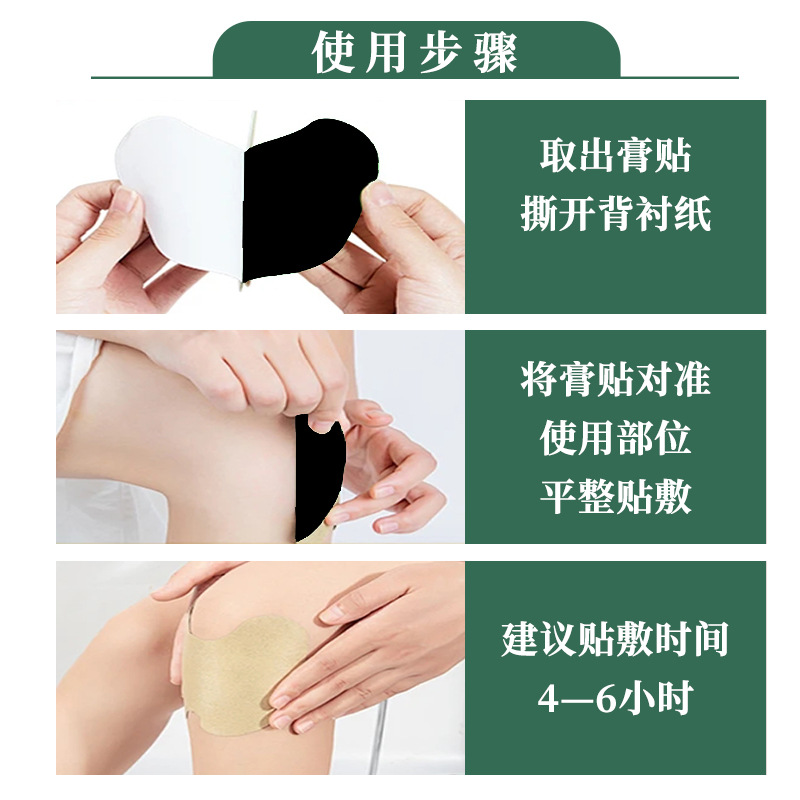 使用步骤

取出膏贴
撕开背衬纸

将膏贴对准
使用部位
平整贴敷

建议贴敷时间
4—6小时