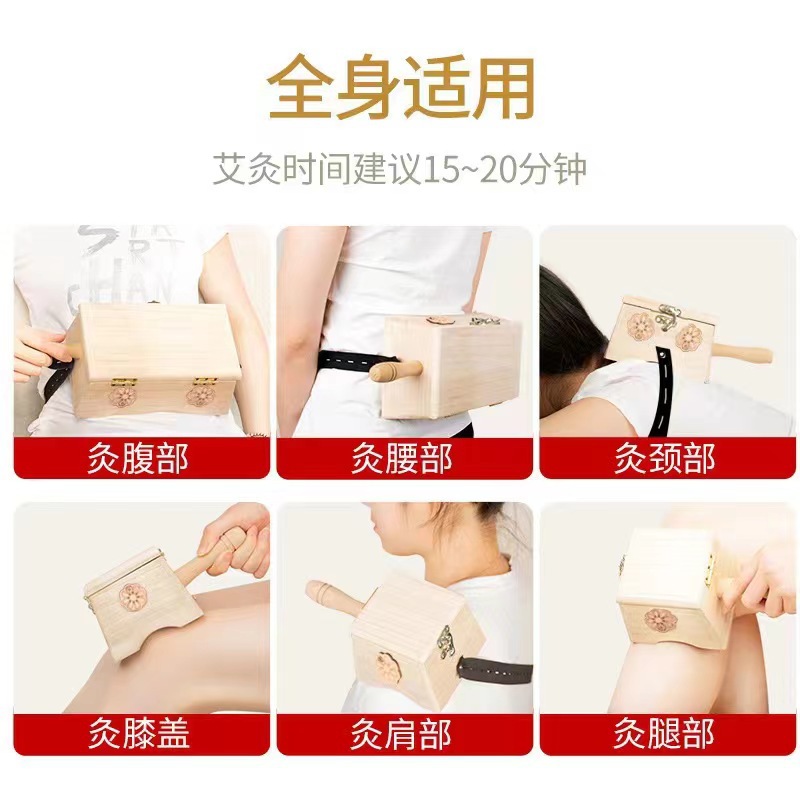 全身适用

艾灸时间建议15~20分钟

灸腹部

灸腰部

灸颈部

灸膝盖

灸肩部

灸腿部