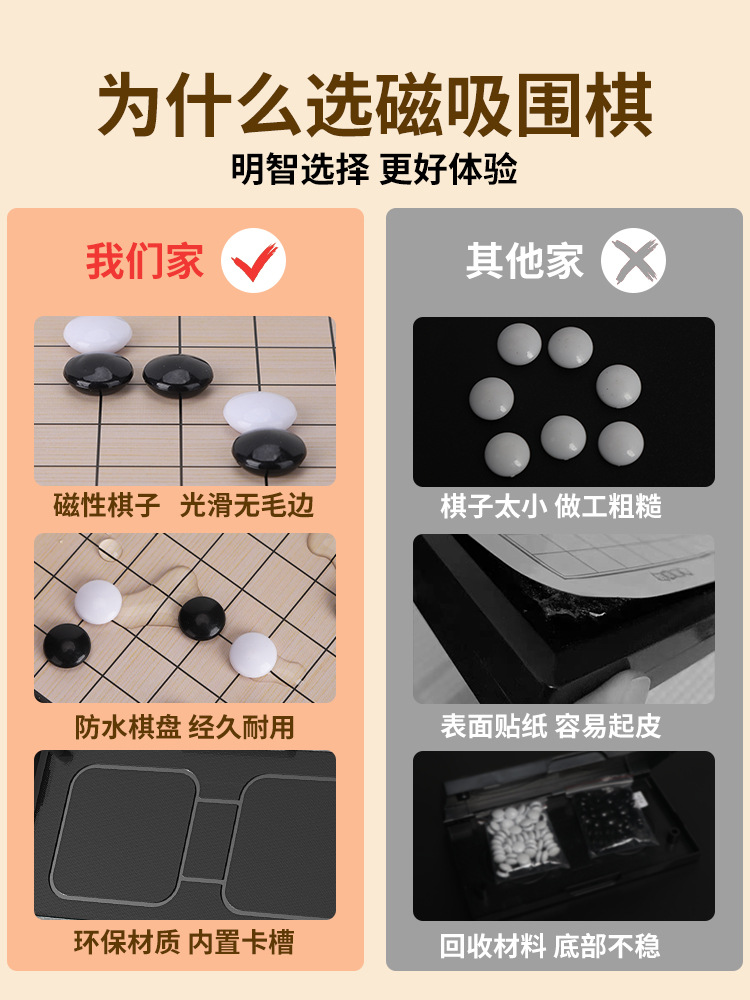 为什么选磁吸围棋

明智选择 更好体验

我们家

磁性棋子 光滑无毛边

防水棋盘 经久耐用

环保材质 内置卡槽

其他家

棋子太小 做工粗糙

表面贴纸 容易起皮

回收材料 底部不稳