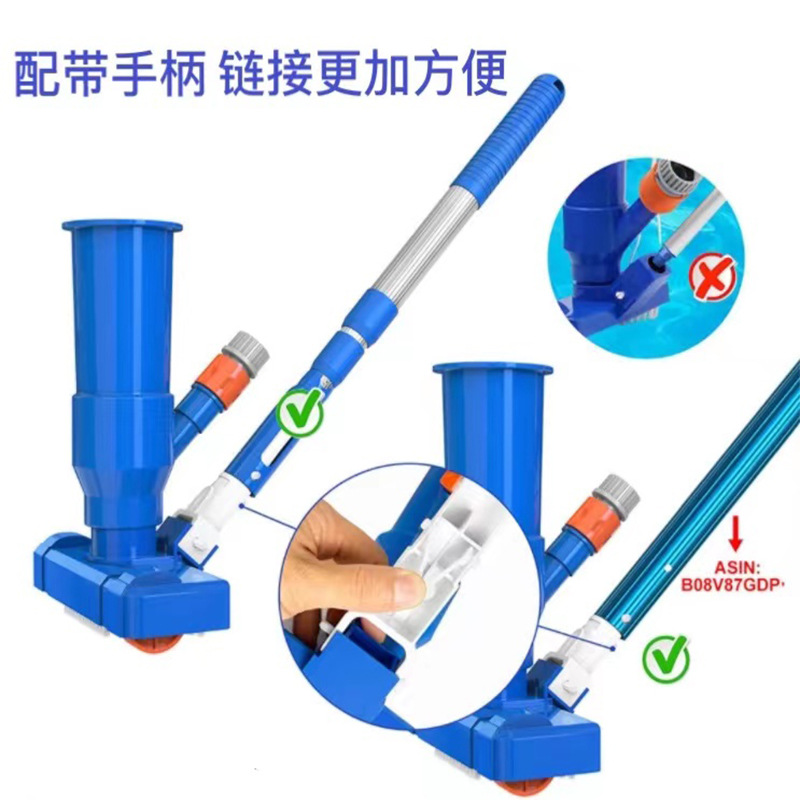 配带手柄 链接更加方便

ASIN:
B08V87GDP