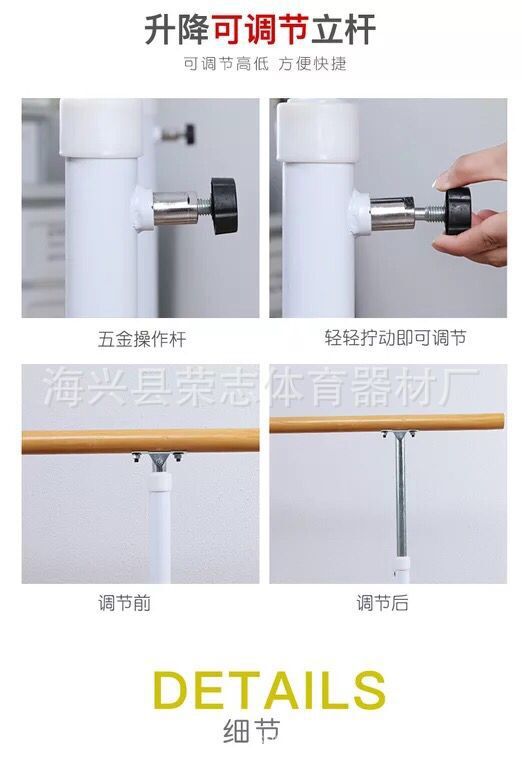 升降可调节立杆

可调节高低 方便快捷

五金操作杆

轻轻拧动即可调节

海兴县荣志体育器材厂

调节前

调节后

DETAILS

细节