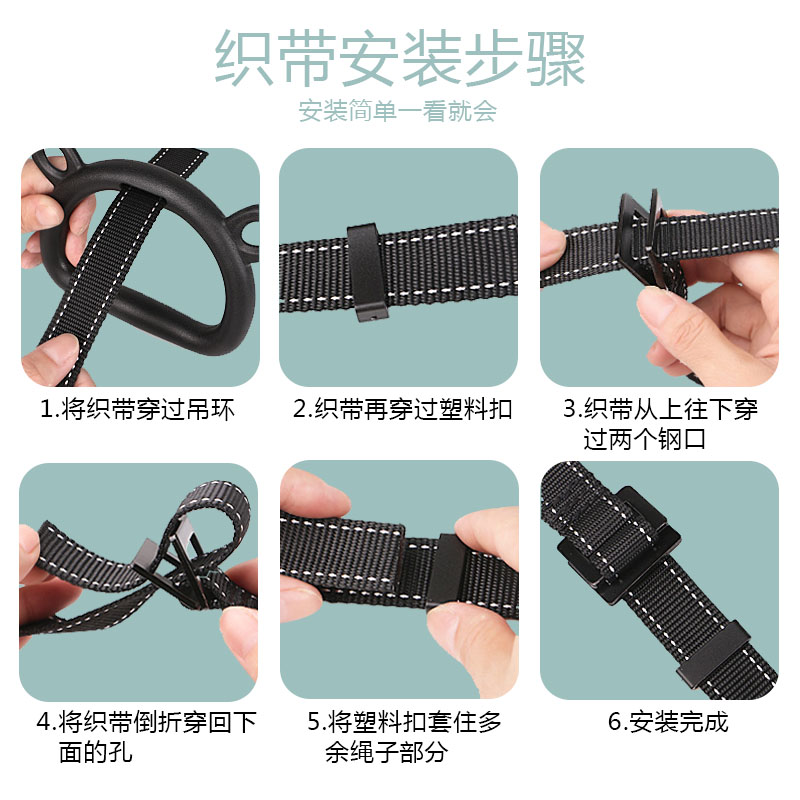 织带安装步骤
安装简单一看就会

1.将织带穿过吊环

2.织带再穿过塑料扣

3.织带从上往下穿过两个钢口

4.将织带倒折穿回下面的孔

5.将塑料扣套住多余绳子部分

6.安装完成