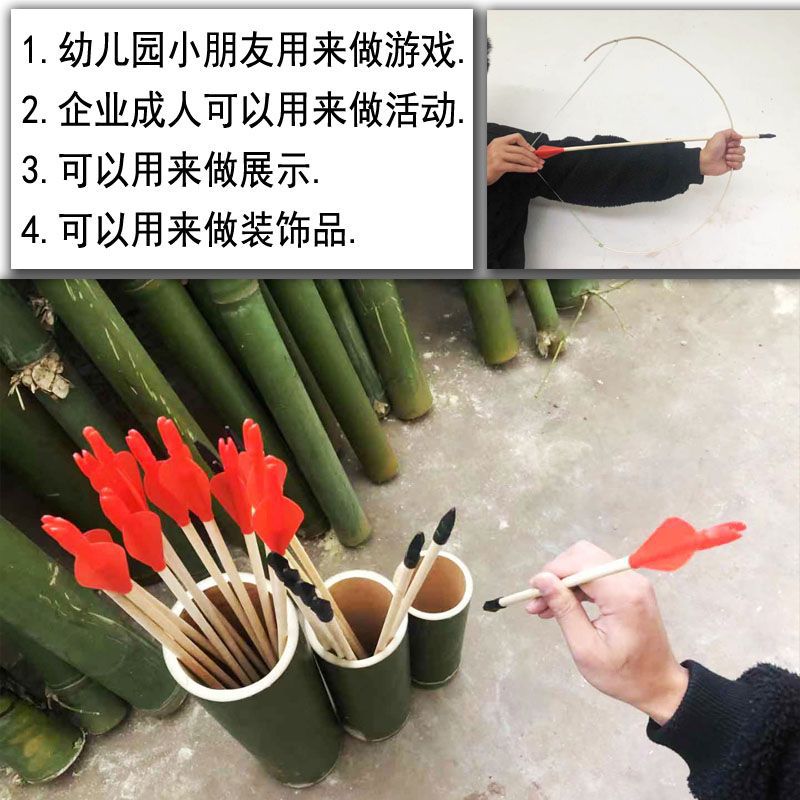 1. 幼儿园小朋友用来做游戏.
2. 企业成人可以用来做活动.
3. 可以用来做展示.
4. 可以用来做装饰品.