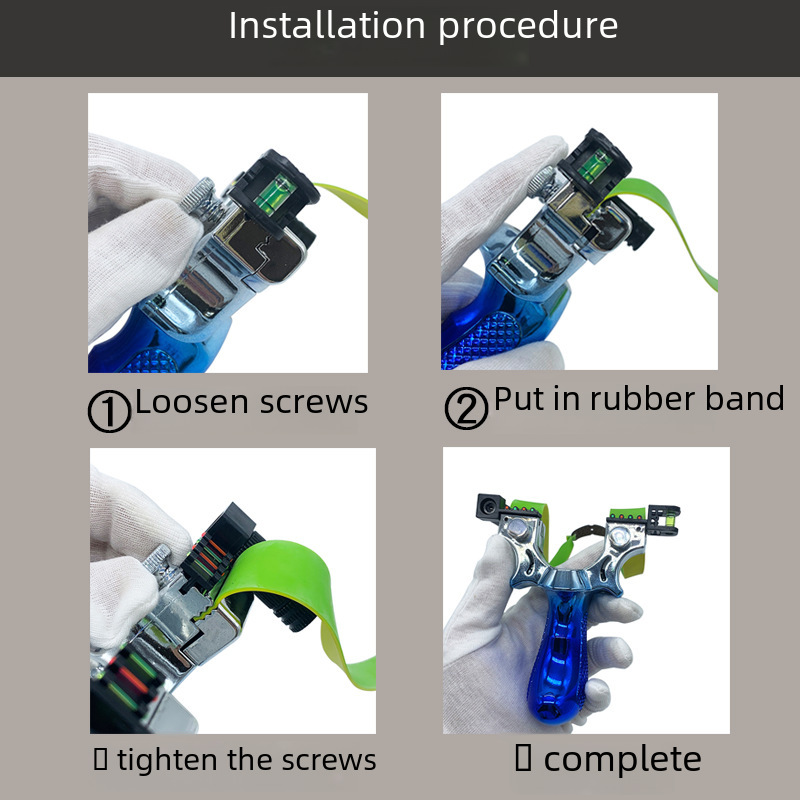 Installation procedure

①Loosen screws

②Put in rubber band

▯ tighten the screws

▯ complete