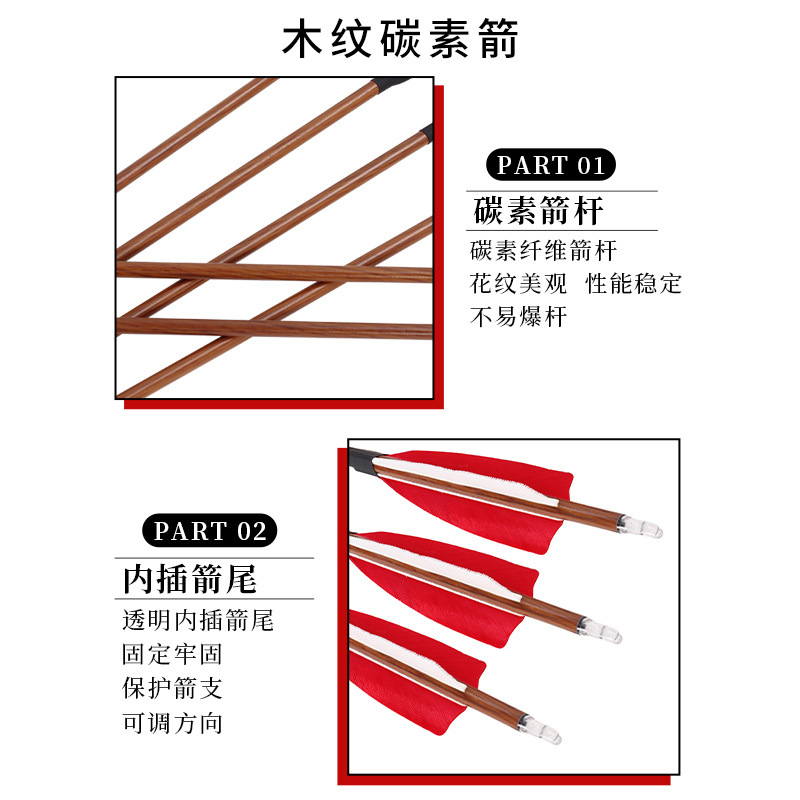 木纹碳素箭

PART 01

碳素箭杆

碳素纤维箭杆
花纹美观 性能稳定
不易爆杆

PART 02

内插箭尾

透明内插箭尾
固定牢固
保护箭支
可调方向