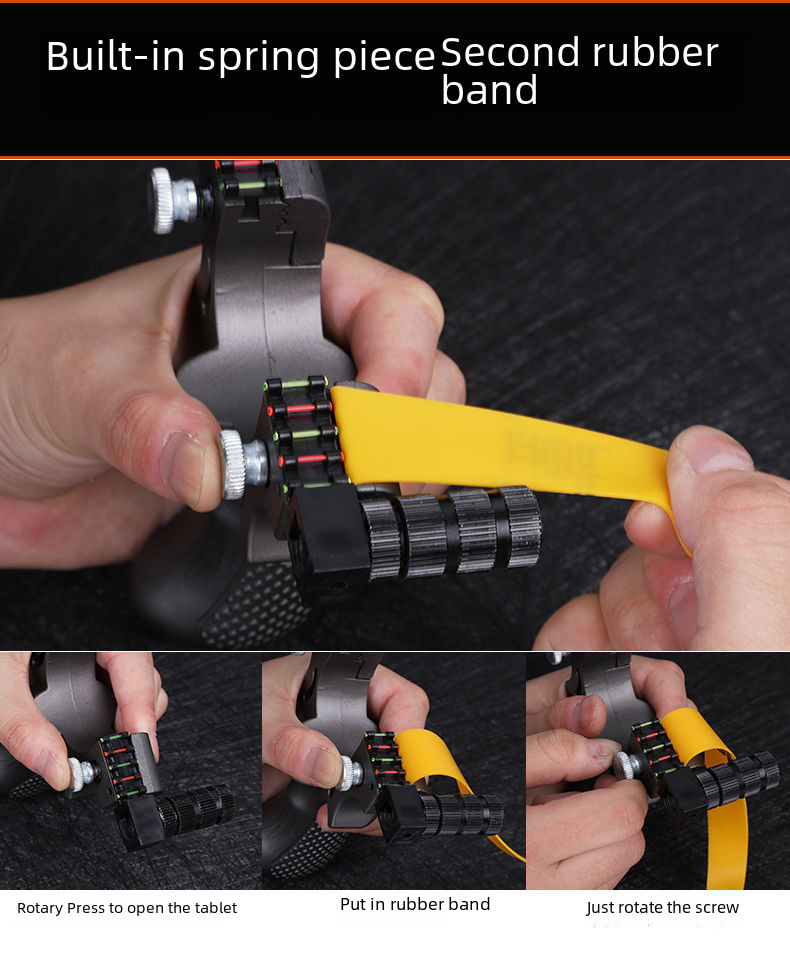 Built-in spring piece Second rubber band

Rotary Press to open the tablet

Put in rubber band

Just rotate the screw