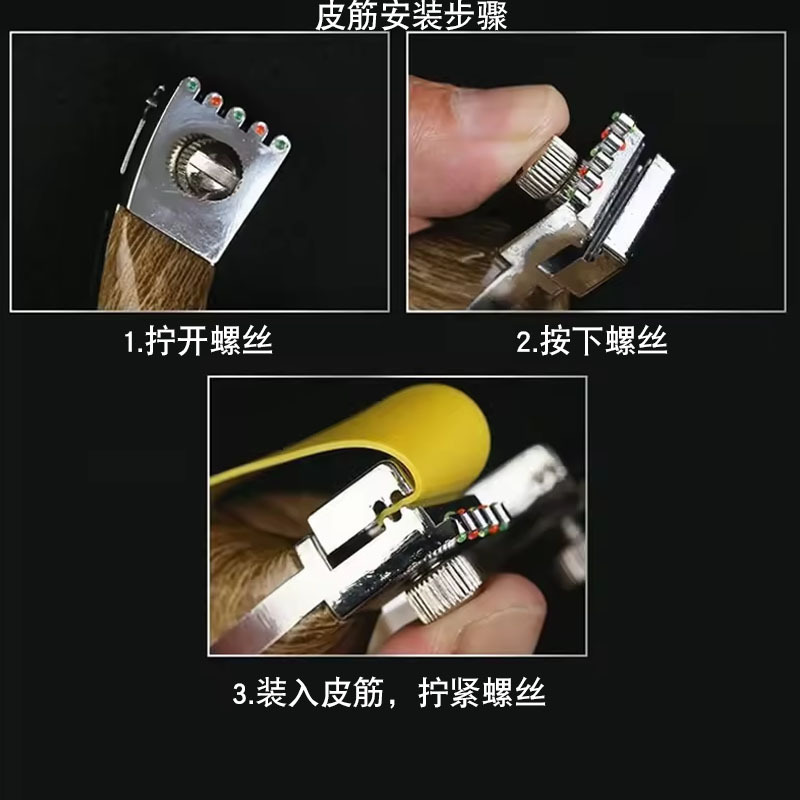 皮筋安装步骤

1.拧开螺丝

2.按下螺丝

3.装入皮筋，拧紧螺丝