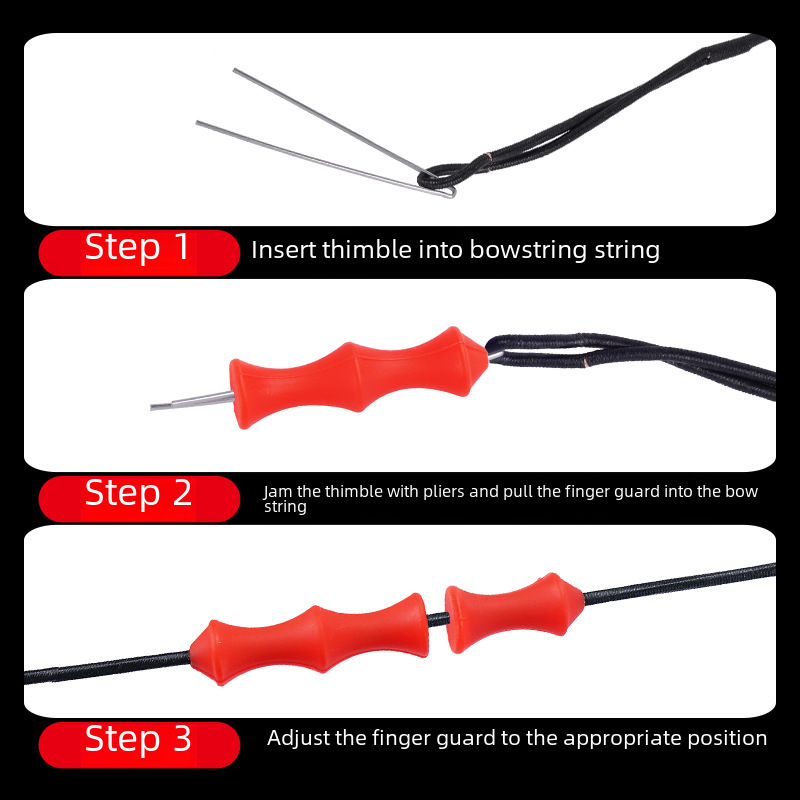 Step 1
Insert thimble into bowstring string

Step 2
Jam the thimble with pliers and pull the finger guard into the bow string

Step 3
Adjust the finger guard to the appropriate position