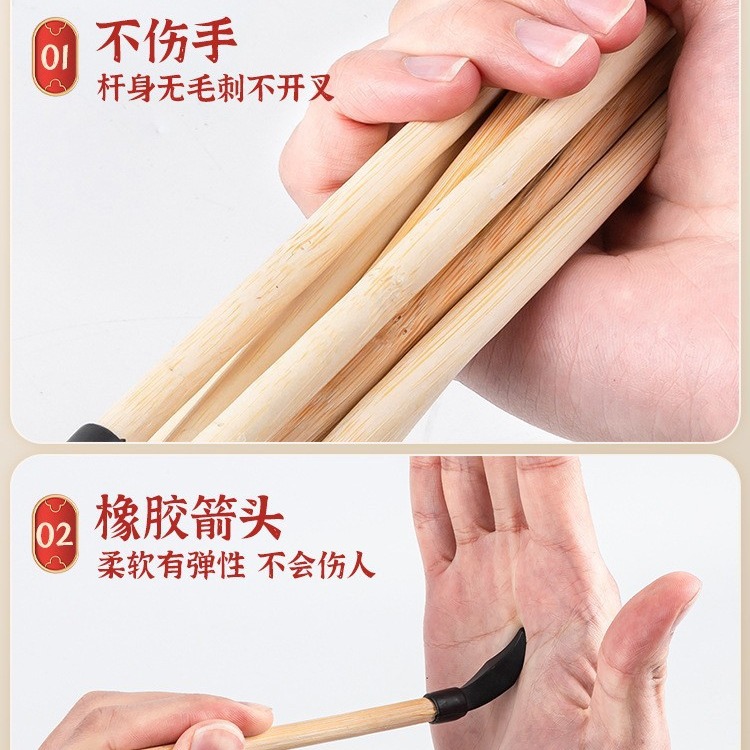 01 不伤手
杆身无毛刺不开叉

02 橡胶箭头
柔软有弹性 不会伤人