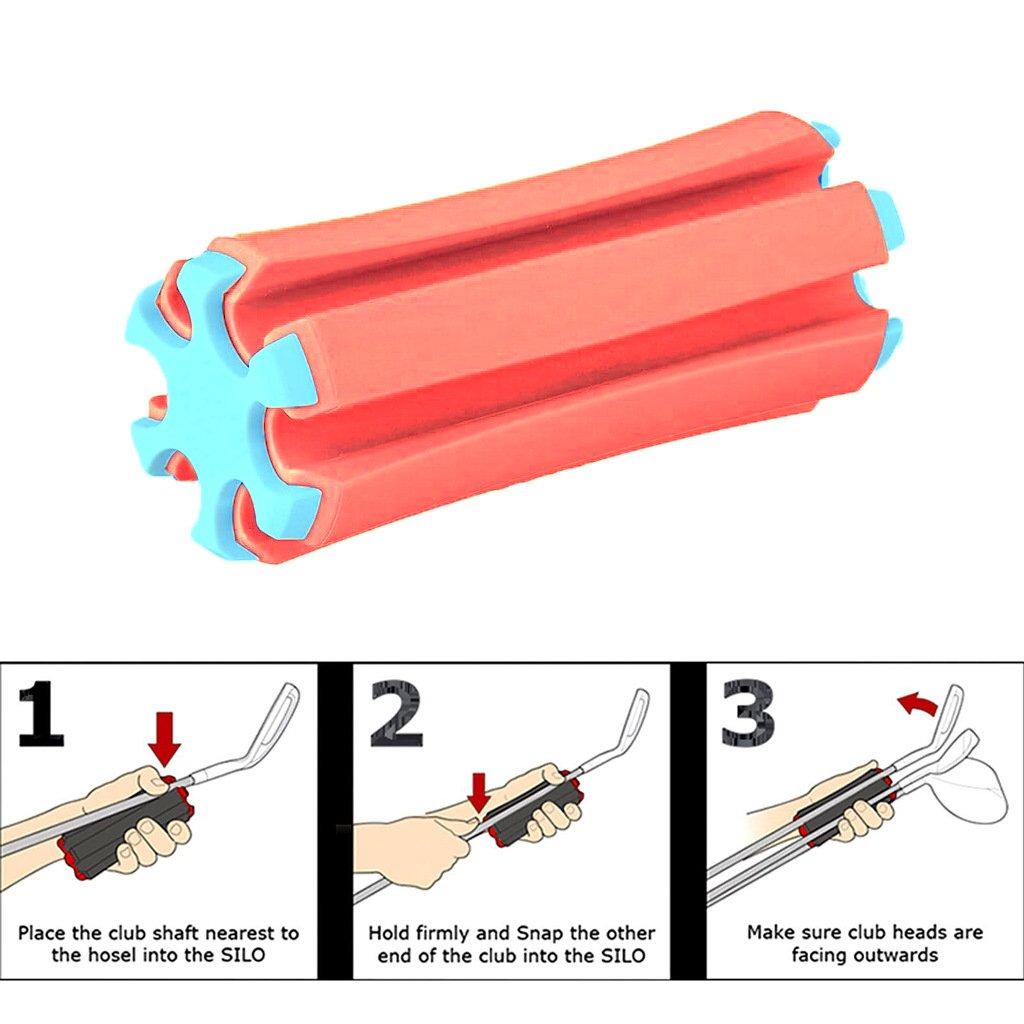 1

Place the club shaft nearest to the hosel into the SILO

2

Hold firmly and Snap the other end of the club into the SILO

3

Make sure club heads are facing outwards