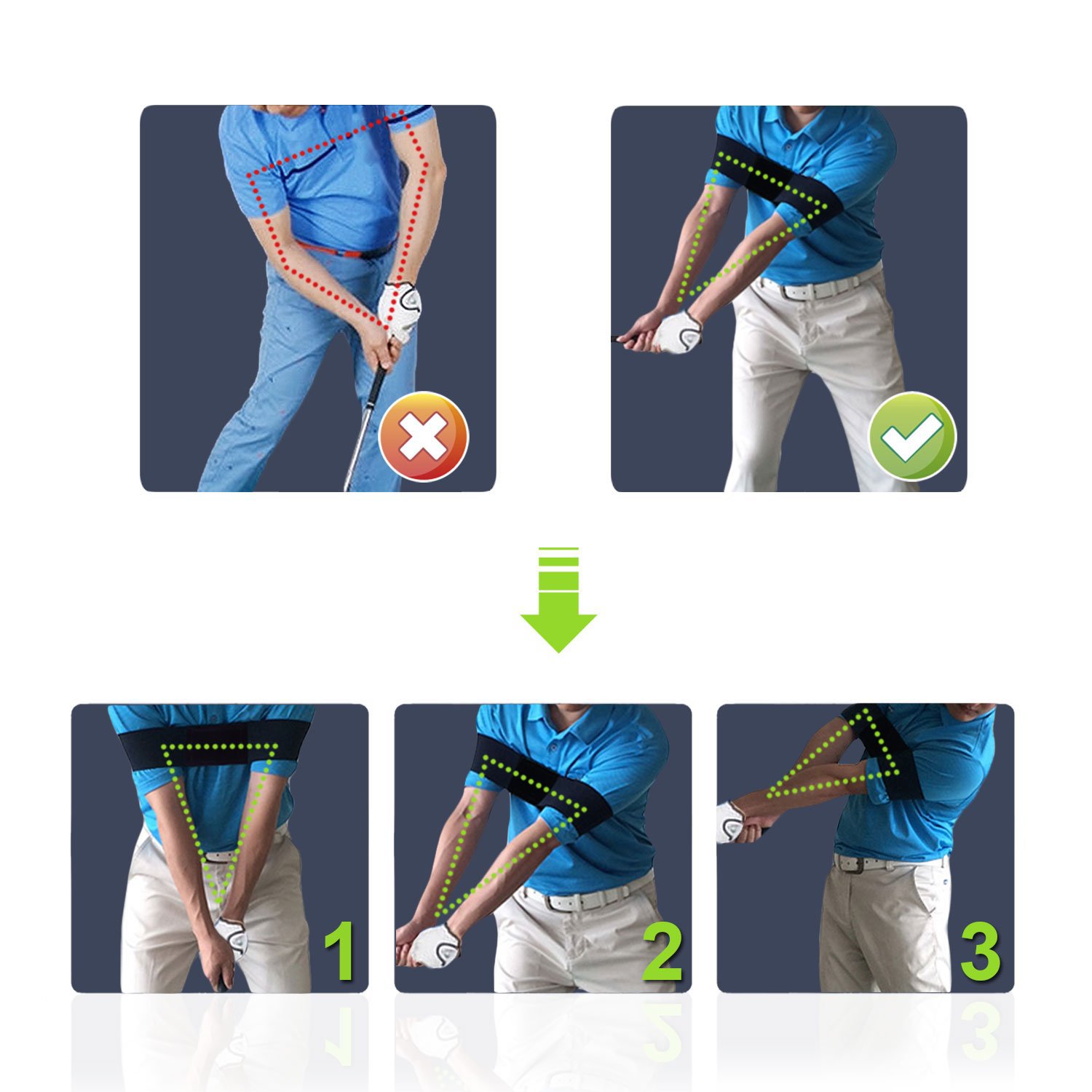 1

2

3