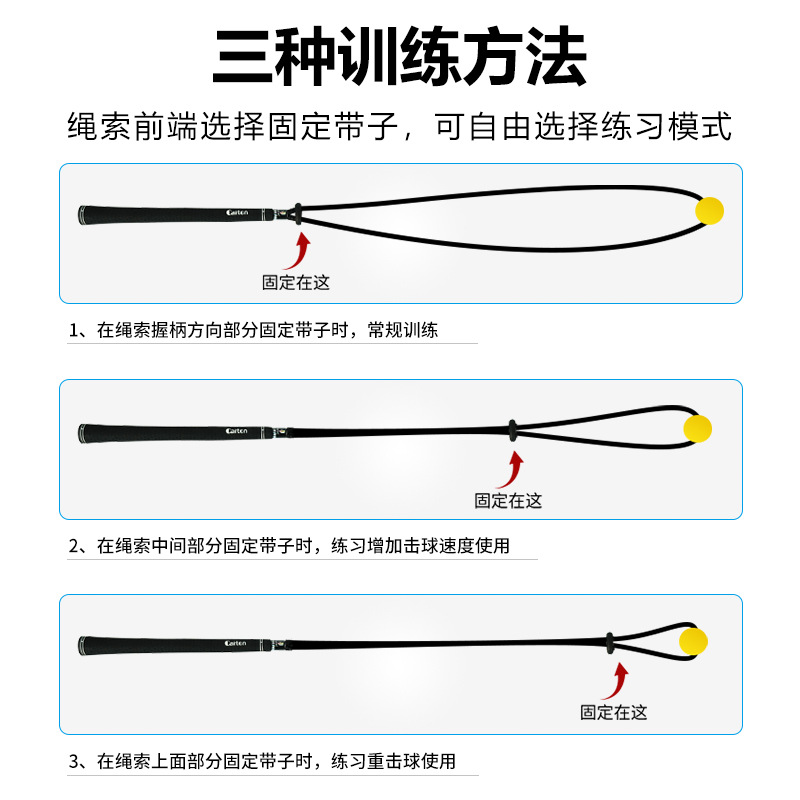 三种训练方法

绳索前端选择固定带子，可自由选择练习模式

Caiton

固定在这

1、在绳索握柄方向部分固定带子时，常规训练

Caiton

固定在这

2、在绳索中间部分固定带子时，练习增加击球速度使用

Caiton

固定在这

3、在绳索上面部分固定带子时，练习重击球使用