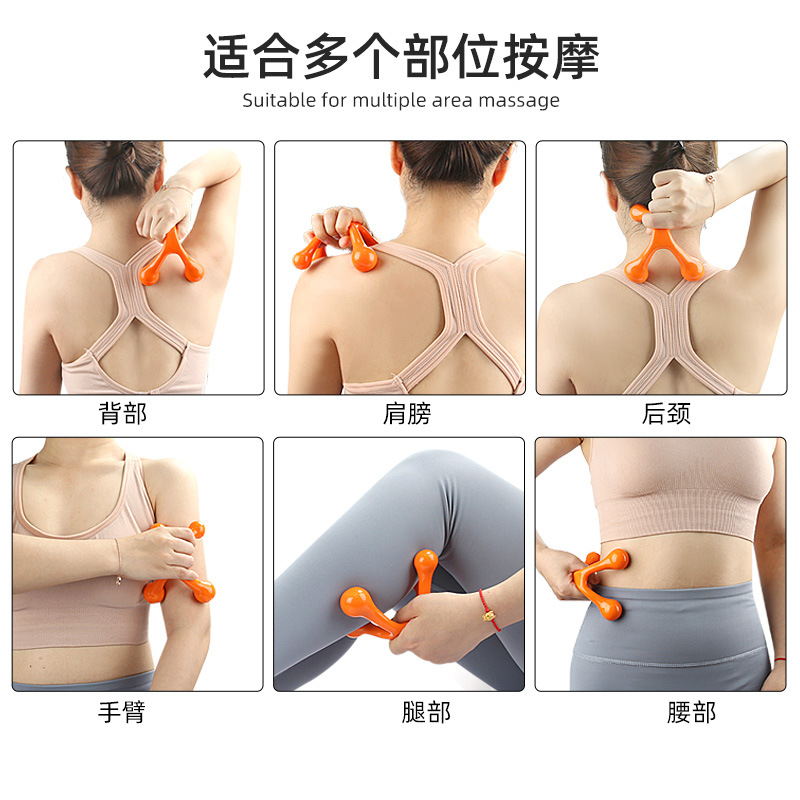 适合多个部位按摩
Suitable for multiple area massage

背部

肩膀

后颈

手臂

腿部

腰部