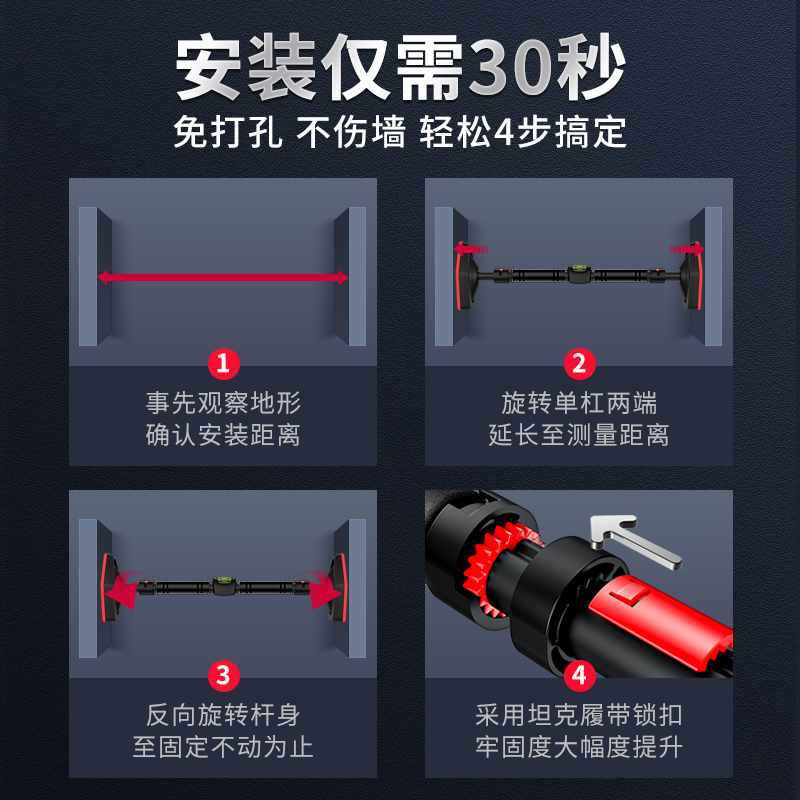 安装仅需30秒
免打孔 不伤墙 轻松4步搞定

1
事先观察地形
确认安装距离

2
旋转单杠两端
延长至测量距离

3
反向旋转杆身
至固定不动为止

4
采用坦克履带锁扣
牢固度大幅度提升