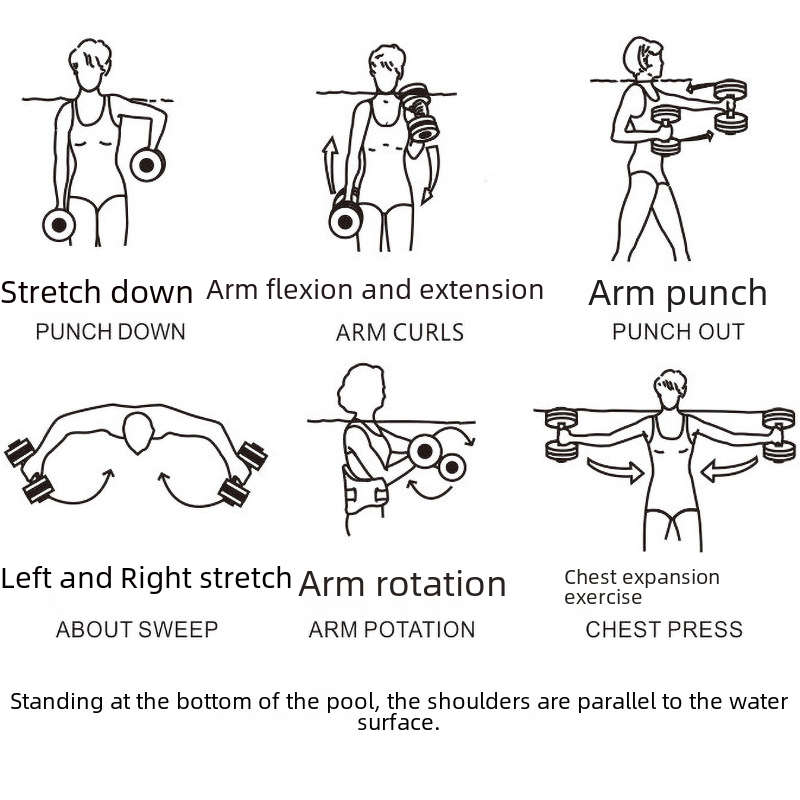 Stretch down
PUNCH DOWN

Arm flexion and extension
ARM CURLS

Arm punch
PUNCH OUT

Left and Right stretch
ABOUT SWEEP

Arm rotation
ARM POTATION

Chest expansion exercise
CHEST PRESS

Standing at the bottom of the pool, the shoulders are parallel to the water surface.