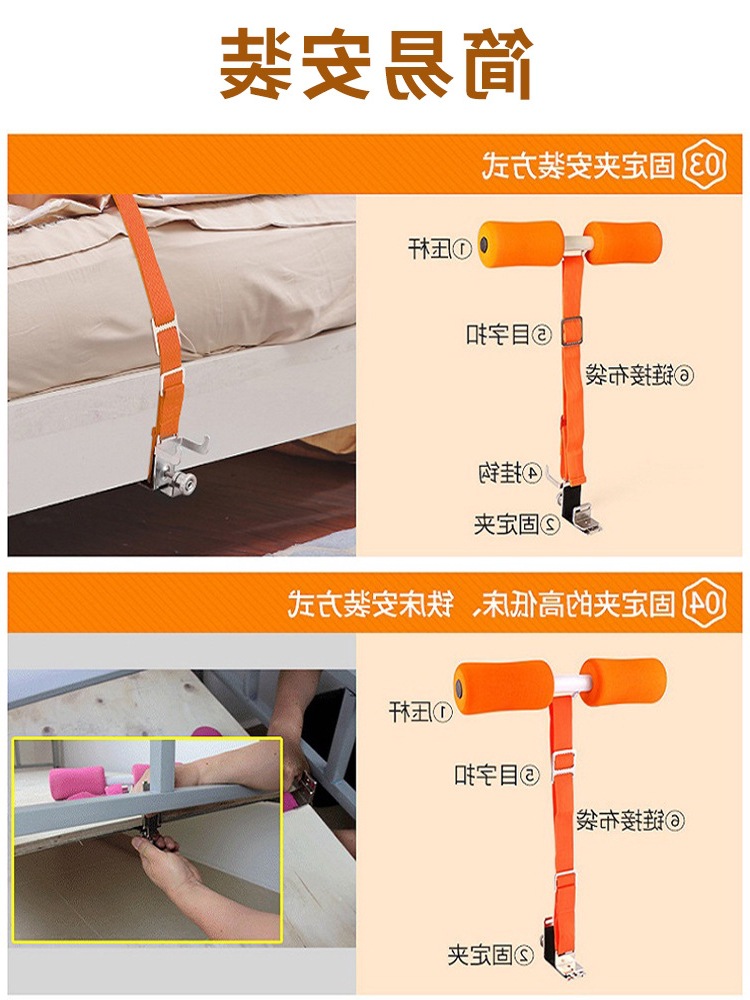 简易安装

03 固定夹安装方式

①压杆
⑤目字扣
⑥链接布袋
④挂钩
②固定夹

04 固定夹的高低床，铁床安装方式

①压杆
⑤目字扣
⑥链接布袋
②固定夹