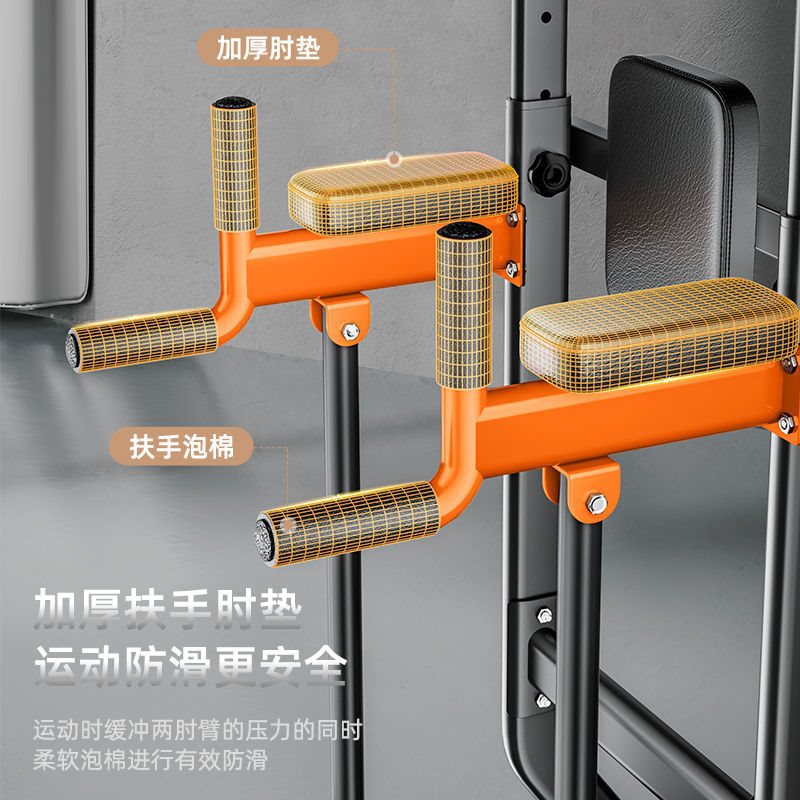 加厚肘垫

扶手泡棉

加厚扶手肘垫
运动防滑更安全

运动时缓冲两肘臂的压力的同时
柔软泡棉进行有效防滑