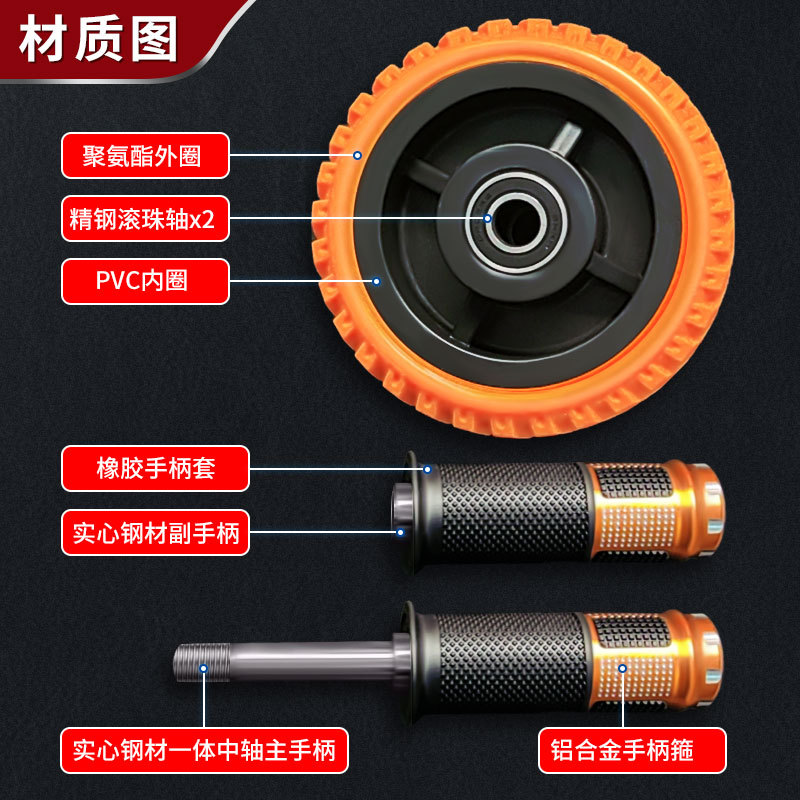 材质图

聚氨酯外圈

精钢滚珠轴x2

PVC内圈

橡胶手柄套

实心钢材副手柄

实心钢材一体中轴主手柄

铝合金手柄箍