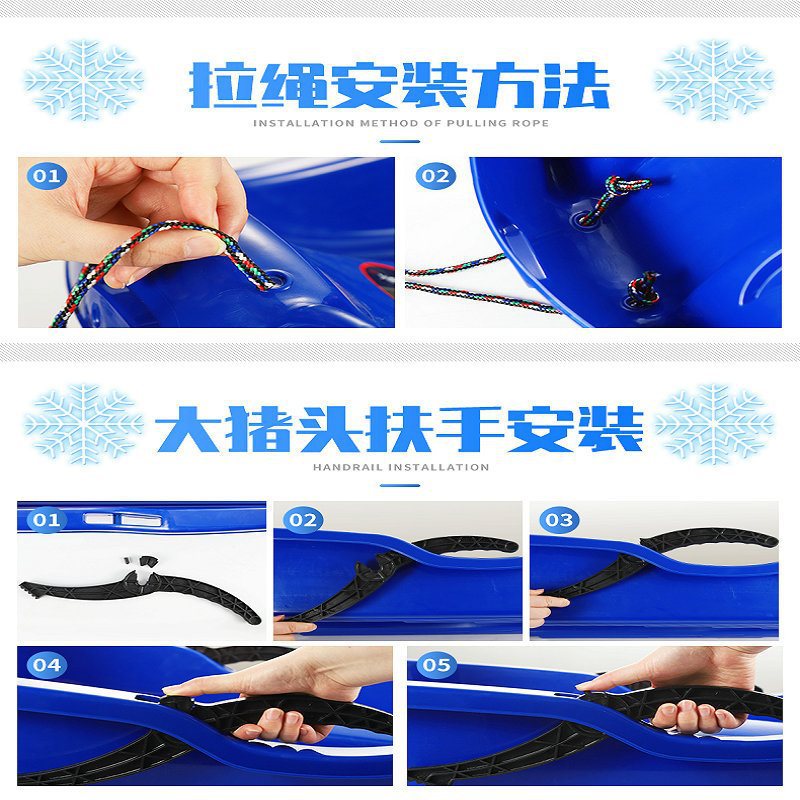 拉绳安装方法

INSTALLATION METHOD OF PULLING ROPE

01

02

大猪头扶手安装

HANDRAIL INSTALLATION

01

02

03

04

05