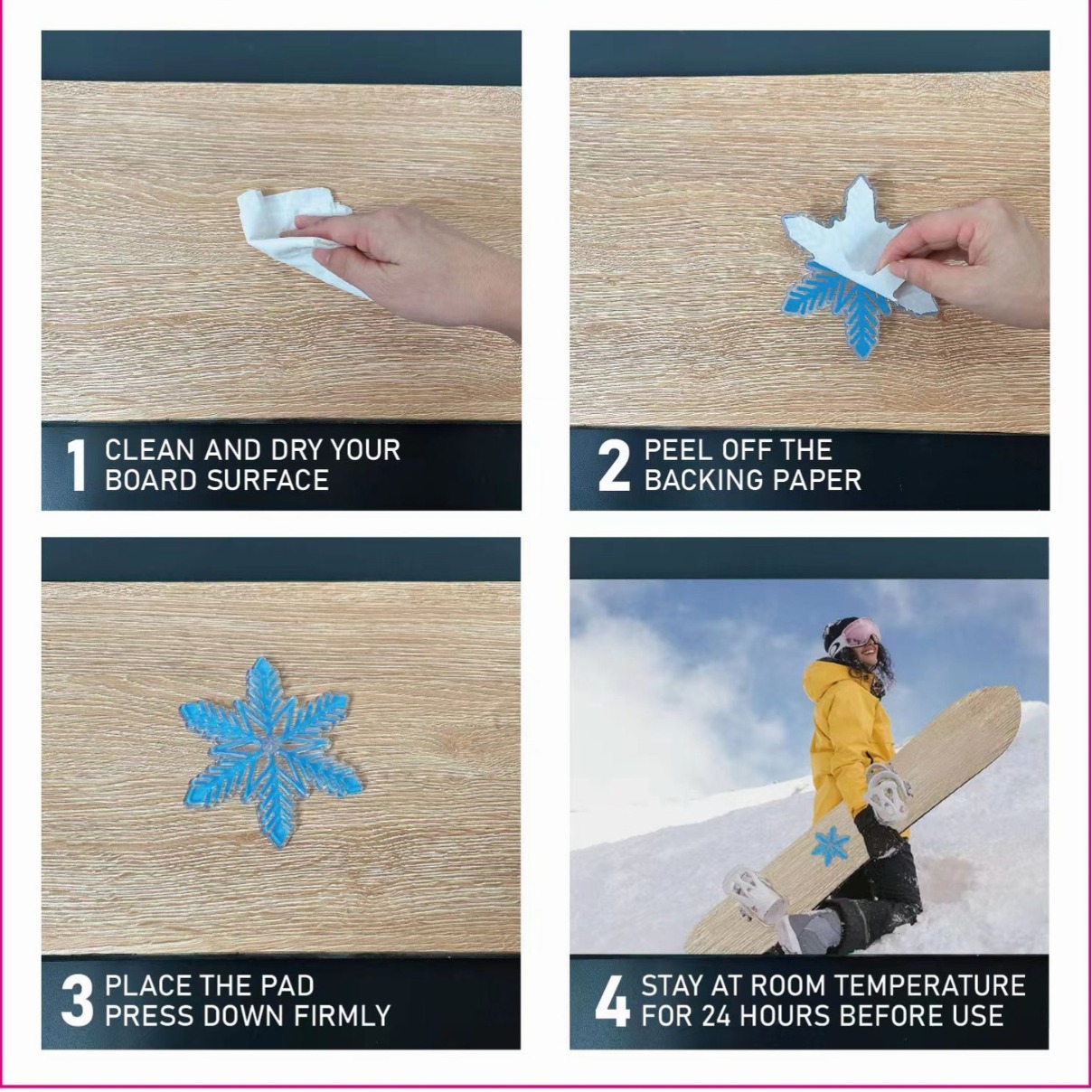 1 CLEAN AND DRY YOUR BOARD SURFACE

2 PEEL OFF THE BACKING PAPER

3 PLACE THE PAD PRESS DOWN FIRMLY

4 STAY AT ROOM TEMPERATURE FOR 24 HOURS BEFORE USE