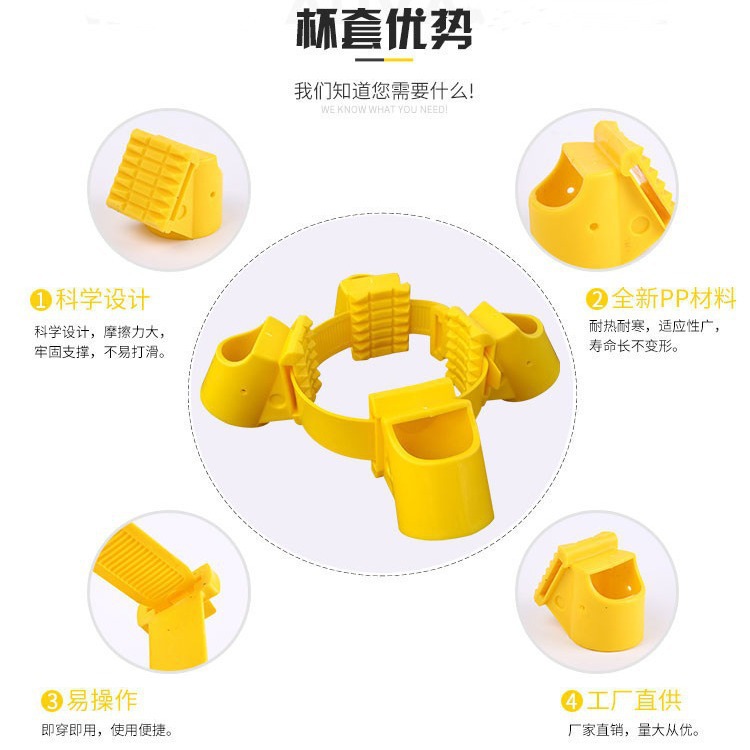 杯套优势

我们知道您需要什么!
WE KNOW WHAT YOU NEED!

1 科学设计
科学设计，摩擦力大，牢固支撑，不易打滑。

2 全新PP材料
耐热耐寒，适应性广，寿命长不变形。

3 易操作
即穿即用，使用便捷。

4 工厂直供
厂家直销，量大从优。