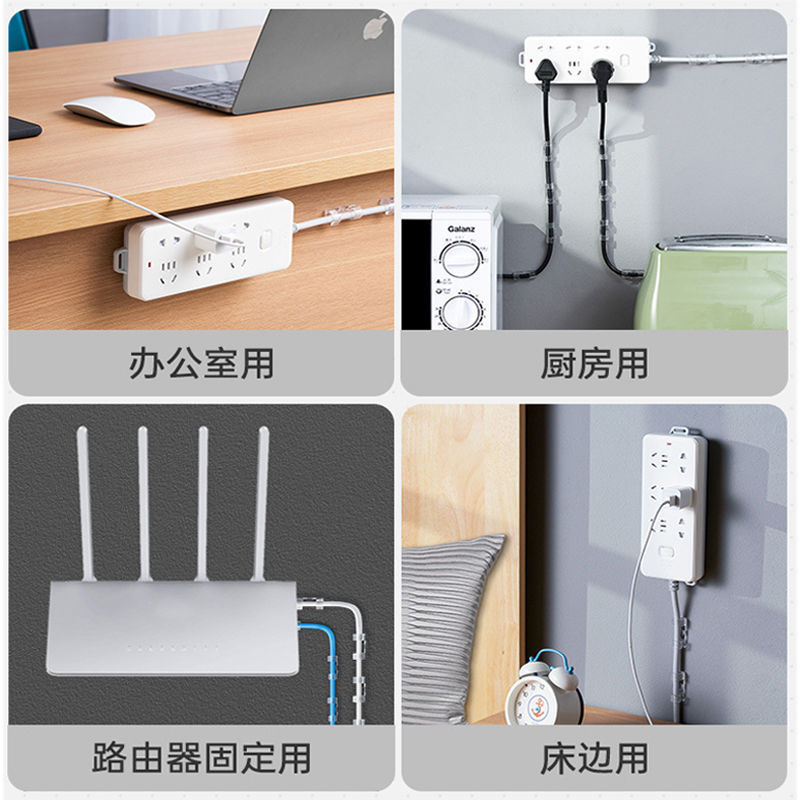 办公室用

Galanz

厨房用

路由器固定用

床边用