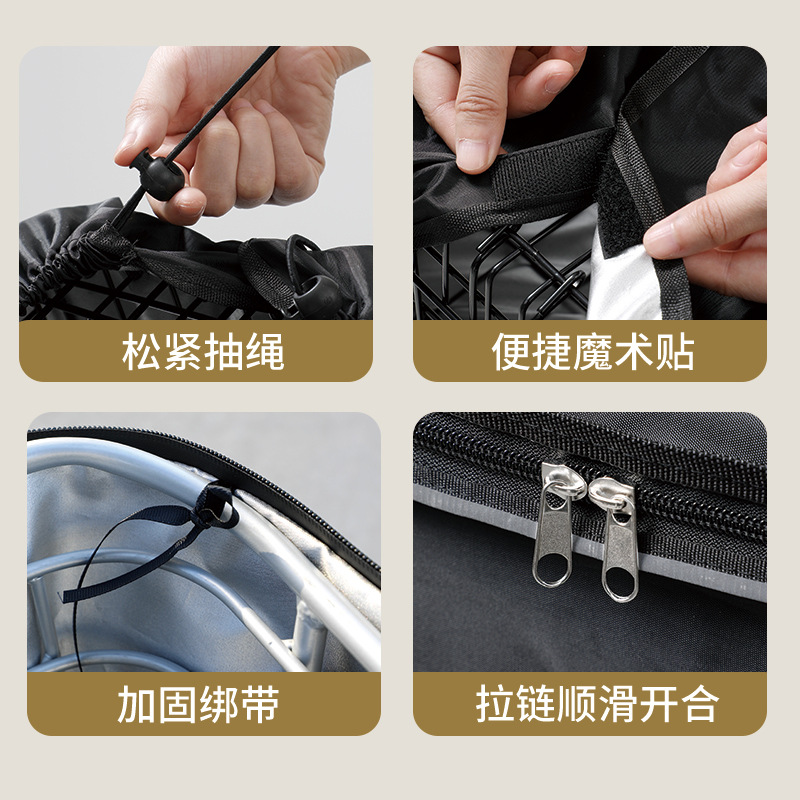 松紧抽绳

便捷魔术贴

加固绑带

拉链顺滑开合