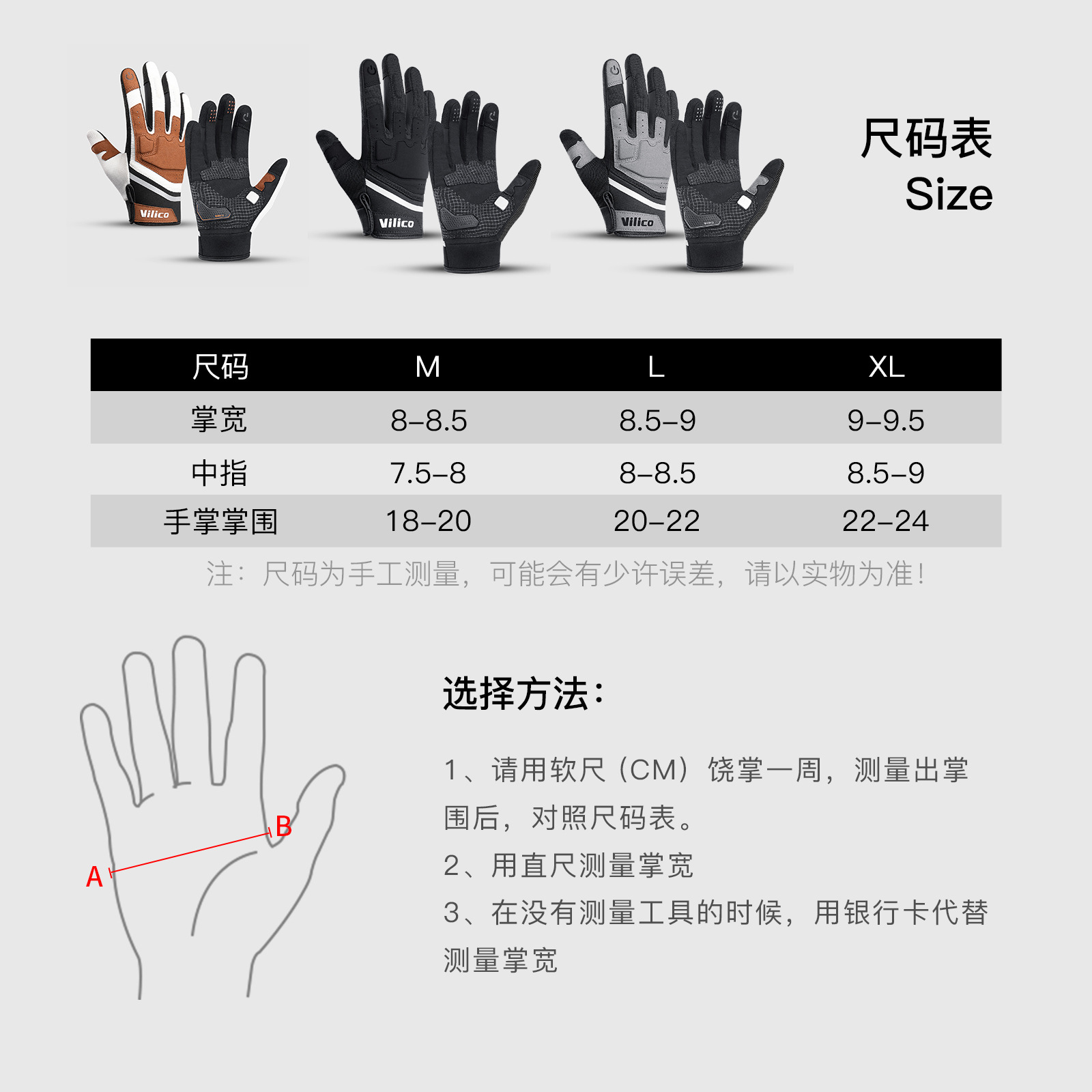 Vilico
Vilico
Vilico

尺码表
Size

| 尺码 | M | L | XL |
|---|---|---|---|
| 掌宽 | 8–8.5 | 8.5–9 | 9–9.5 |
| 中指 | 7.5–8 | 8–8.5 | 8.5–9 |
| 手掌掌围 | 18–20 | 20–22 | 22–24 |

注：尺码为手工测量，可能会有少许误差，请以实物为准！

A
B

选择方法：

1、请用软尺（CM）饶掌一周，测量出掌围后，对照尺码表。

2、用直尺测量掌宽

3、在没有测量工具的时候，用银行卡代替测量掌宽