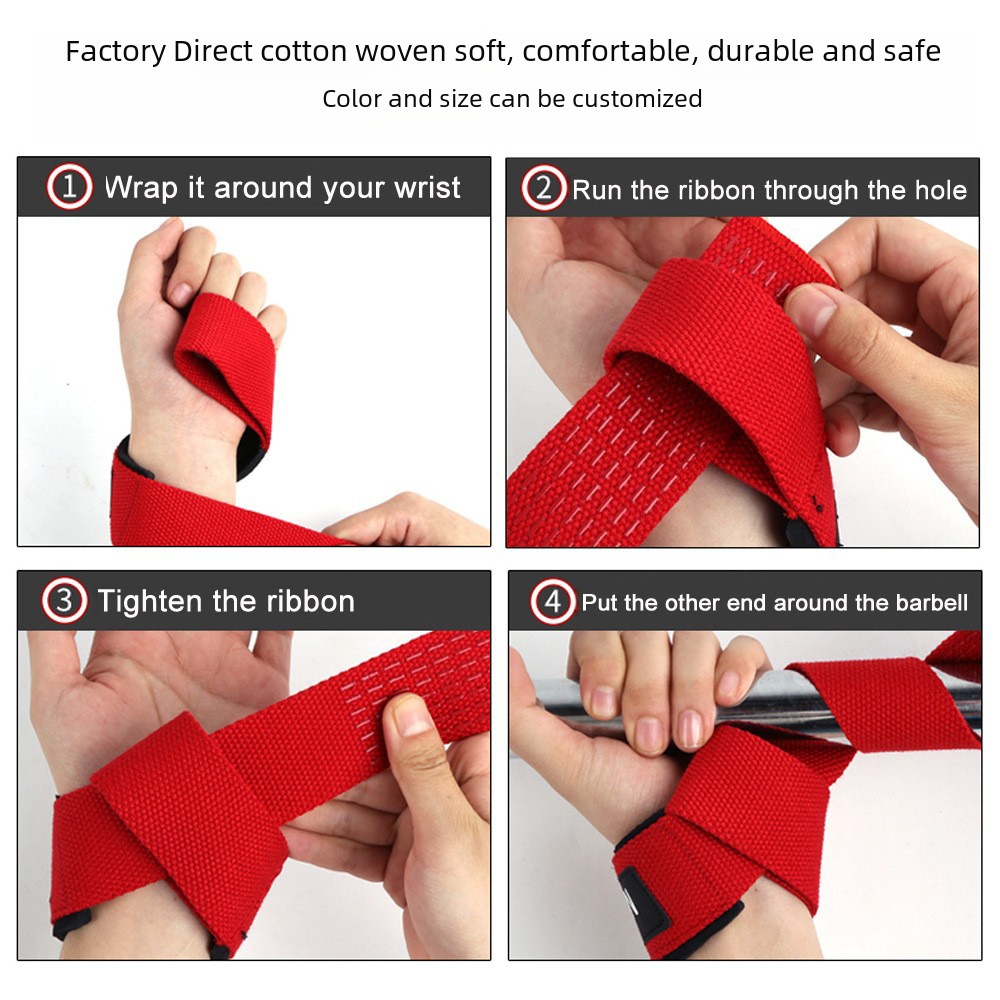 Factory Direct cotton woven soft, comfortable, durable and safe
Color and size can be customized

1 Wrap it around your wrist

2 Run the ribbon through the hole

3 Tighten the ribbon

4 Put the other end around the barbell