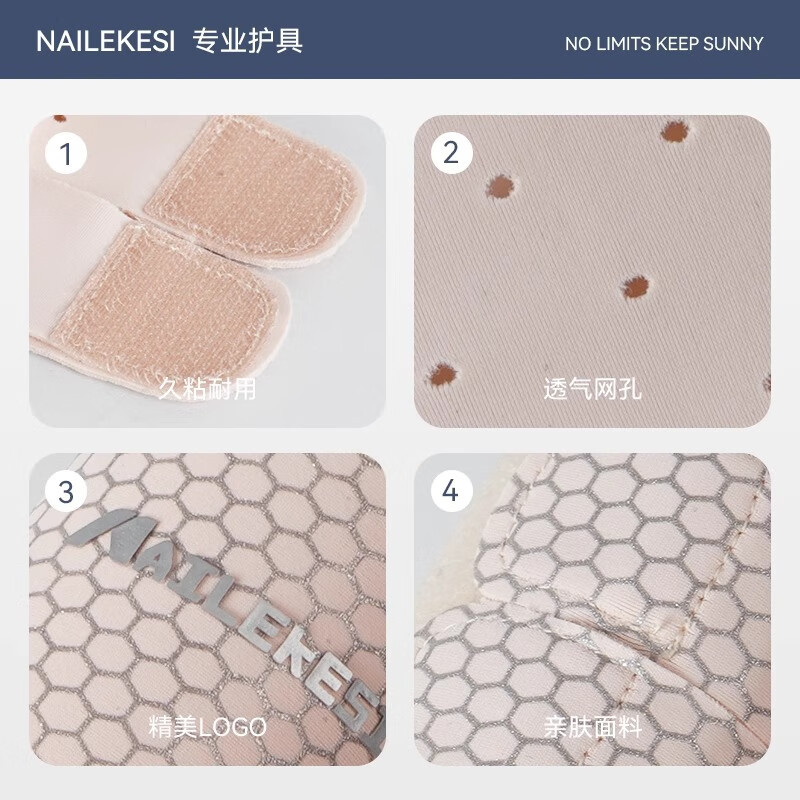 NAILEKESI 专业护具

NO LIMITS KEEP SUNNY

1

久粘耐用

2

透气网孔

3

NAILEKESI

精美LOGO

4

亲肤面料