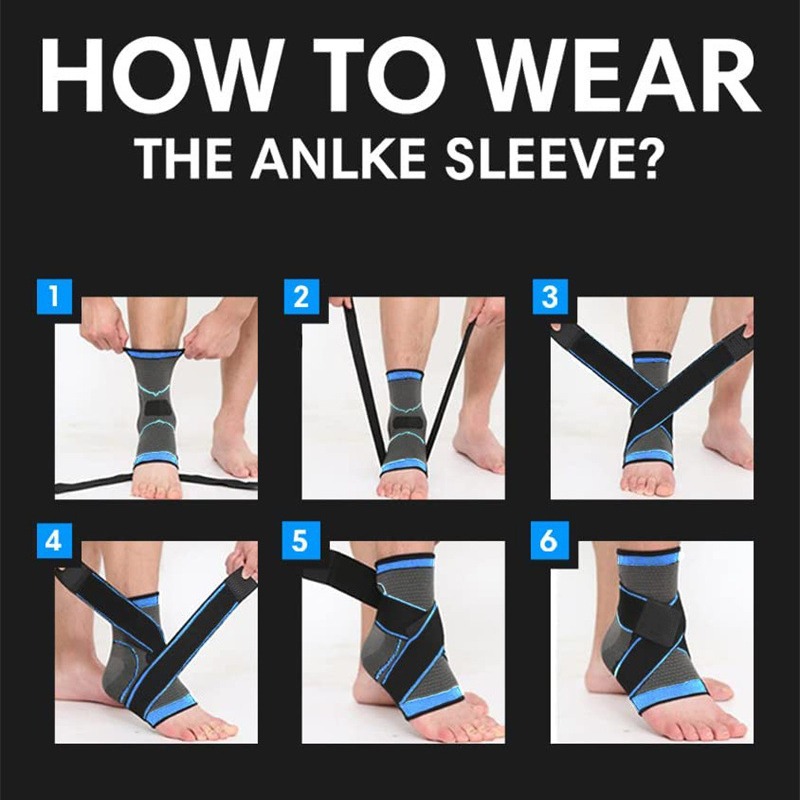 HOW TO WEAR
THE ANLKE SLEEVE?

1

2

3

4

5

6