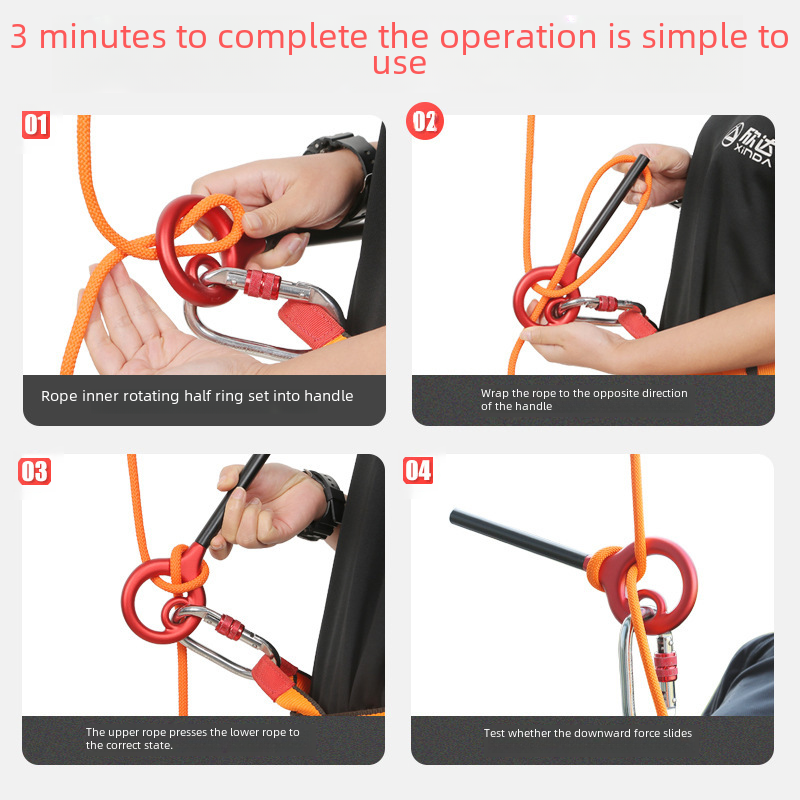 3 minutes to complete the operation is simple to use

01

Rope inner rotating half ring set into handle

02

欣达 XINDA

Wrap the rope to the opposite direction of the handle

03

The upper rope presses the lower rope to the correct state.

04

Test whether the downward force slides