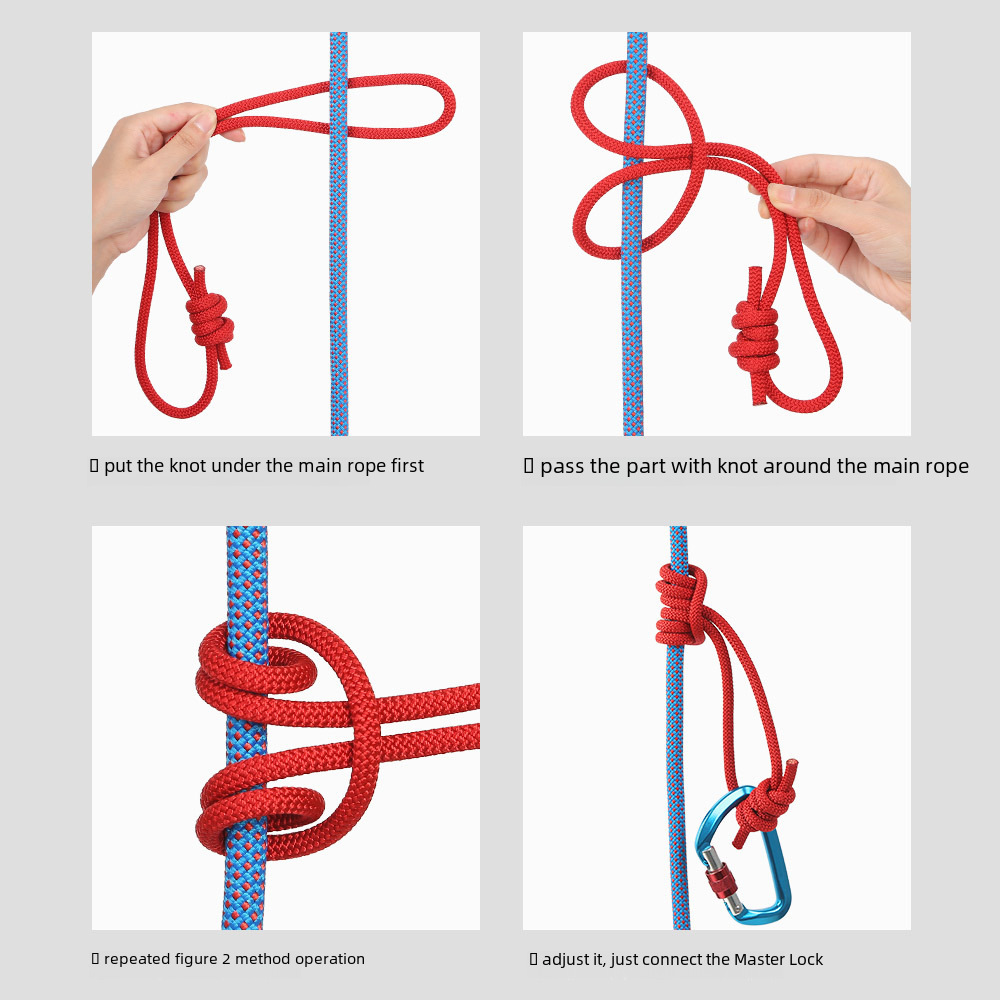 ▯ put the knot under the main rope first

▯ pass the part with knot around the main rope

▯ repeated figure 2 method operation

▯ adjust it, just connect the Master Lock