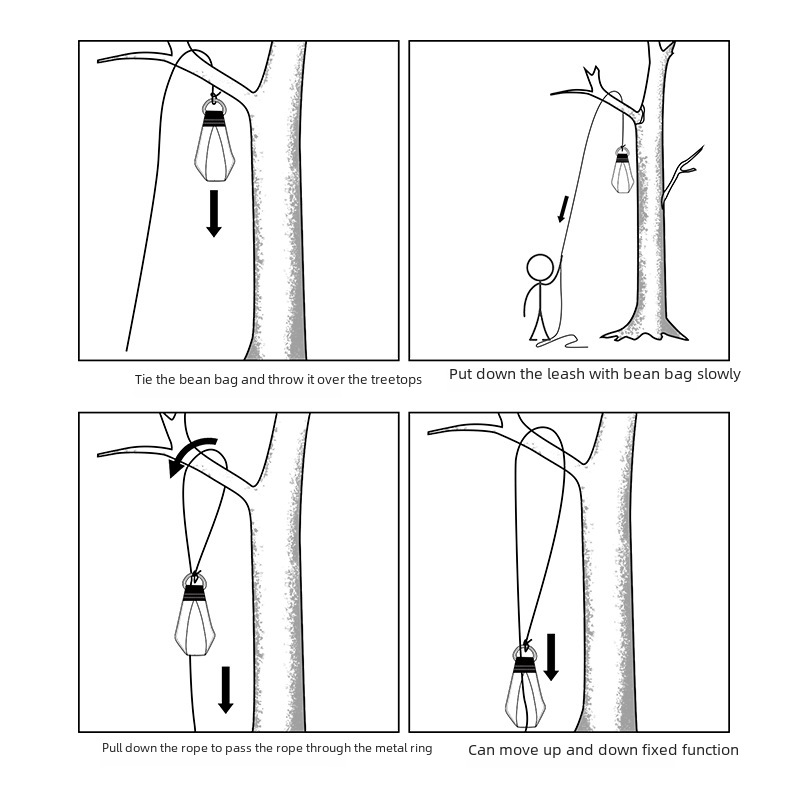 Tie the bean bag and throw it over the treetops

Put down the leash with bean bag slowly

Pull down the rope to pass the rope through the metal ring

Can move up and down fixed function