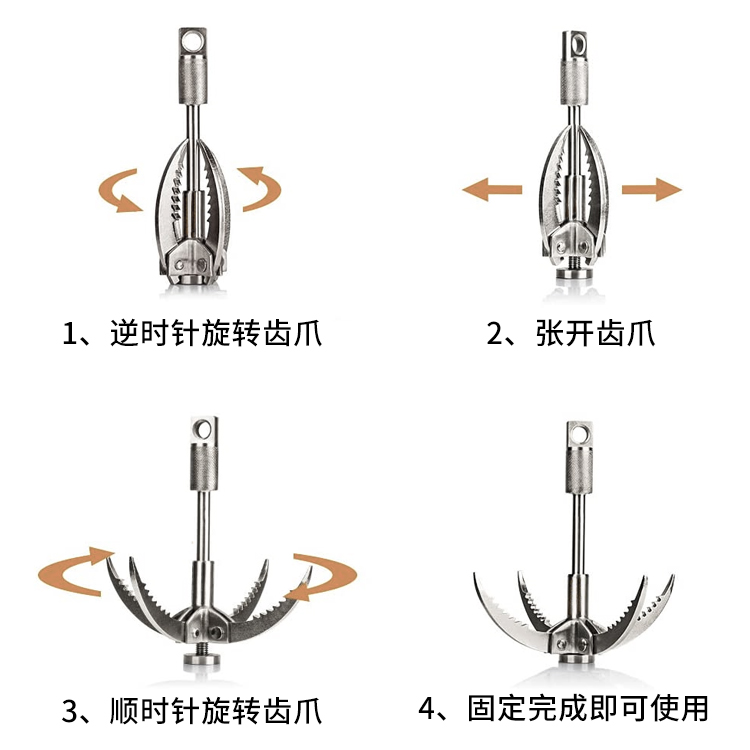 1、逆时针旋转齿爪

2、张开齿爪

3、顺时针旋转齿爪

4、固定完成即可使用