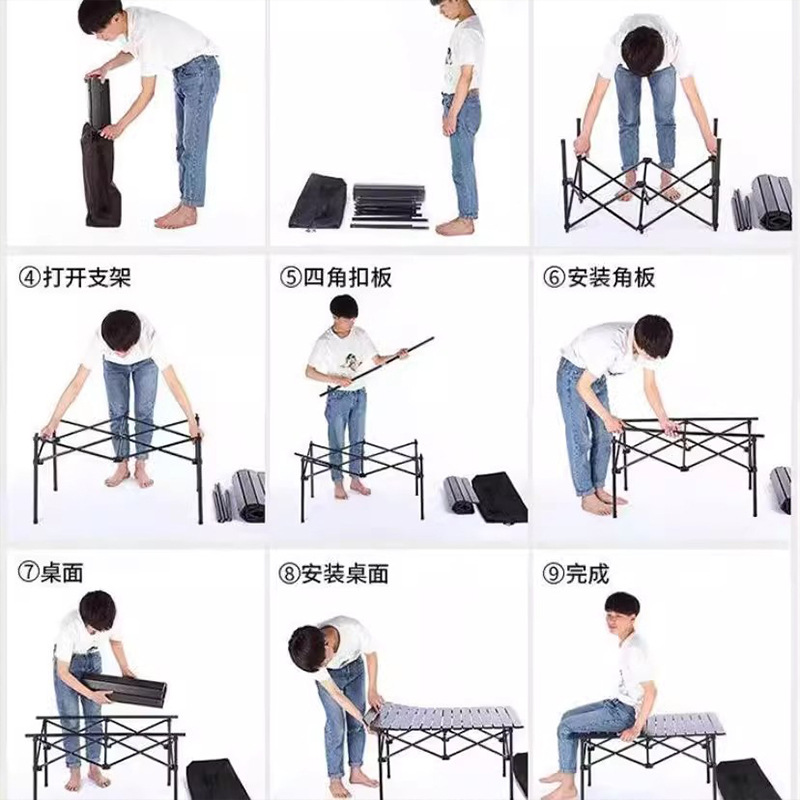 ④打开支架

⑤四角扣板

⑥安装角板

⑦桌面

⑧安装桌面

⑨完成