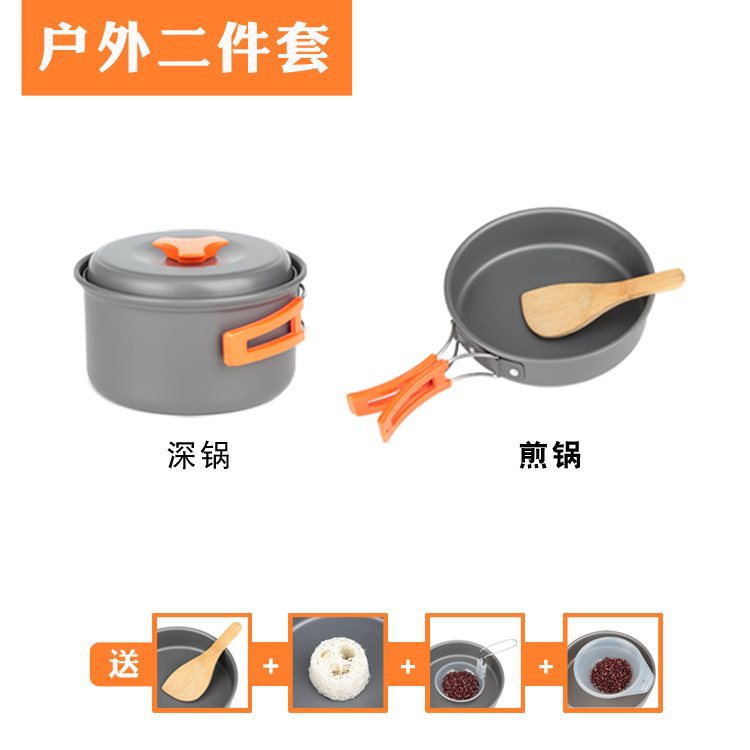 户外二件套

深锅

煎锅

送 + + +