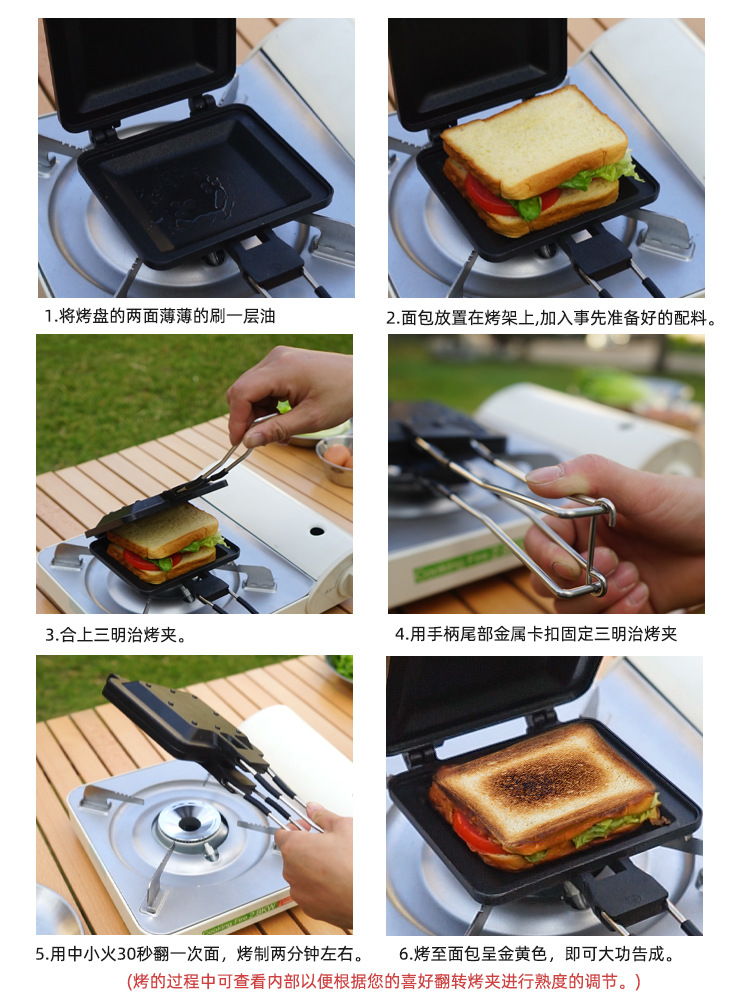 1.将烤盘的两面薄薄的刷一层油

2.面包放置在烤架上,加入事先准备好的配料。

3.合上三明治烤夹。

4.用手柄尾部金属卡扣固定三明治烤夹

5.用中小火30秒翻一次面，烤制两分钟左右。

6.烤至面包呈金黄色，即可大功告成。

(烤的过程中可查看内部以便根据您的喜好翻转烤夹进行熟度的调节。)