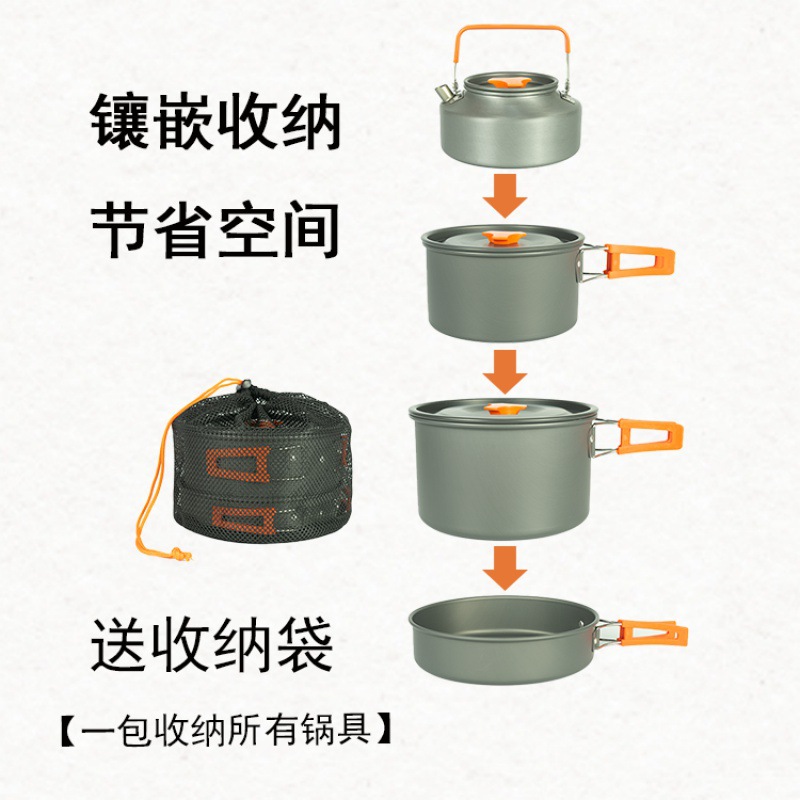 镶嵌收纳

节省空间

送收纳袋

【一包收纳所有锅具】