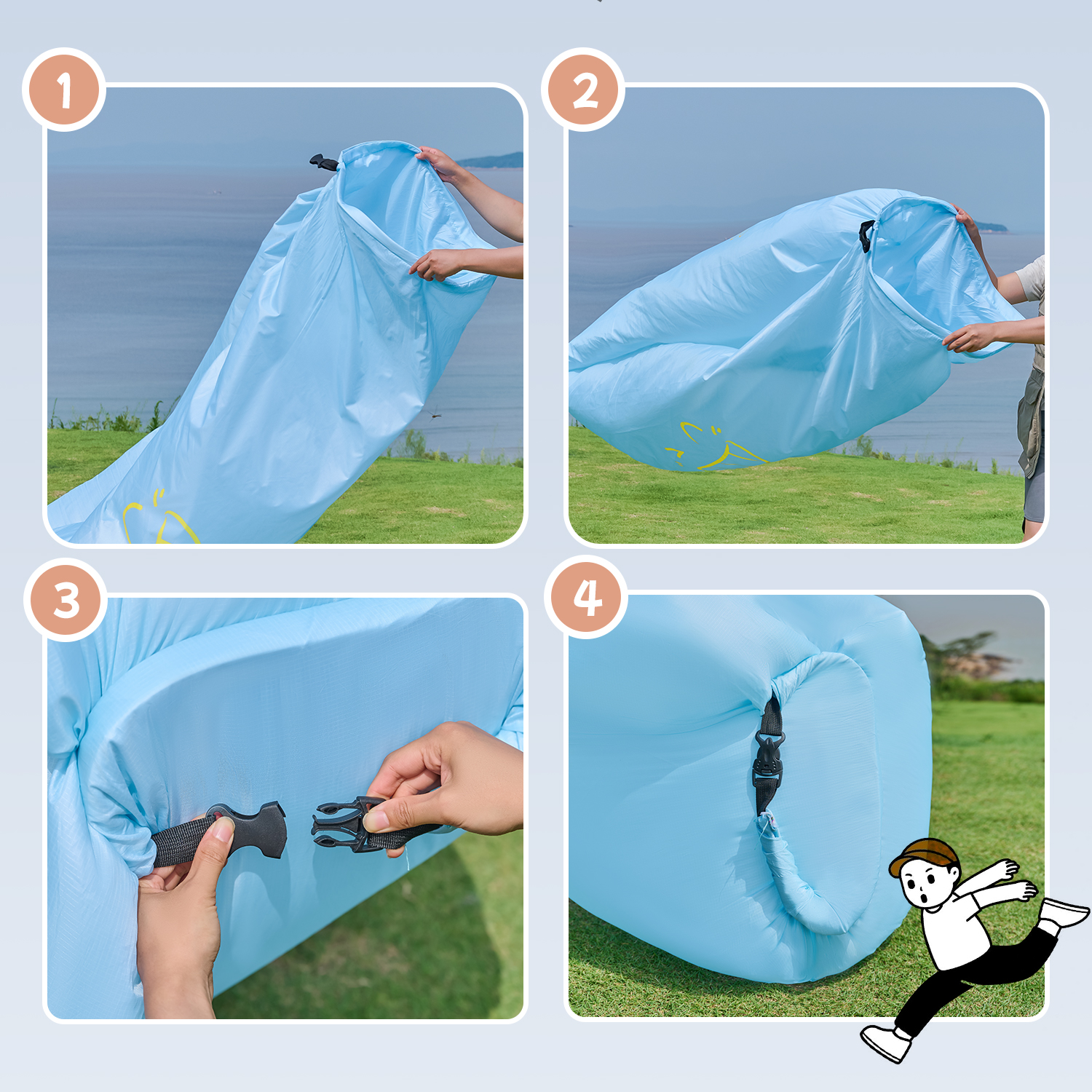 1

2

3

4