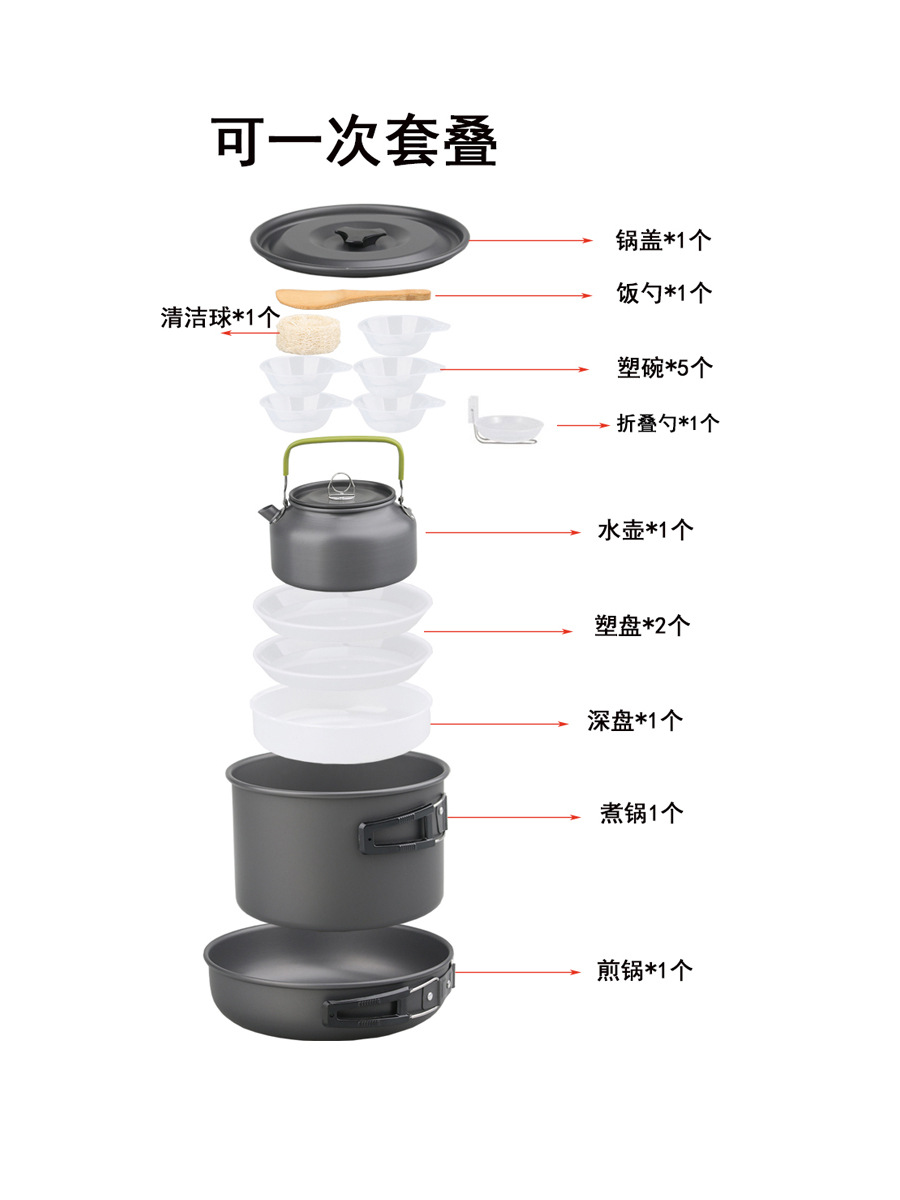 可一次套叠

锅盖*1个

饭勺*1个

清洁球*1个

塑碗*5个

折叠勺*1个

水壶*1个

塑盘*2个

深盘*1个

煮锅1个

煎锅*1个