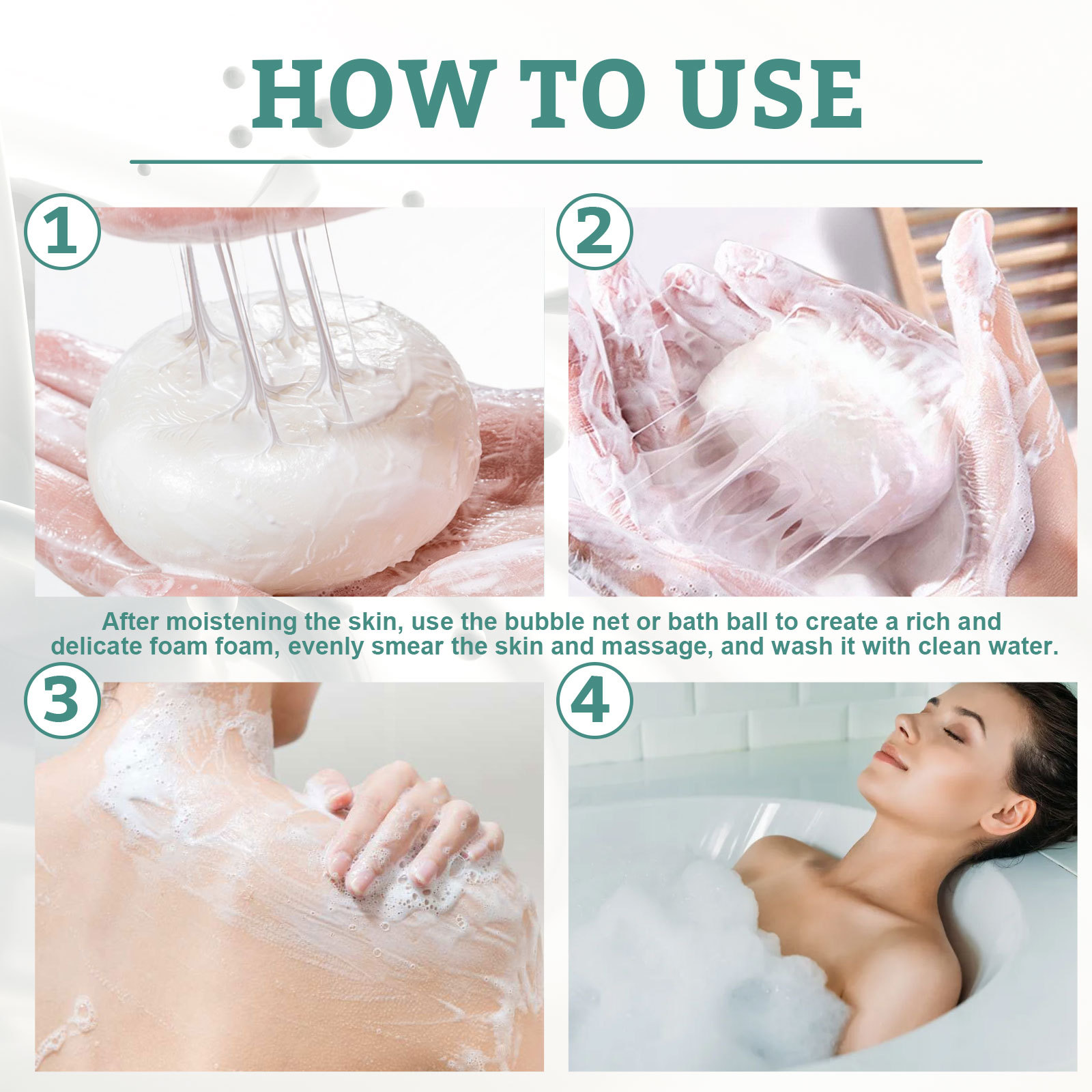 HOW TO USE

1

2

After moistening the skin, use the bubble net or bath ball to create a rich and delicate foam foam, evenly smear the skin and massage, and wash it with clean water.

3

4