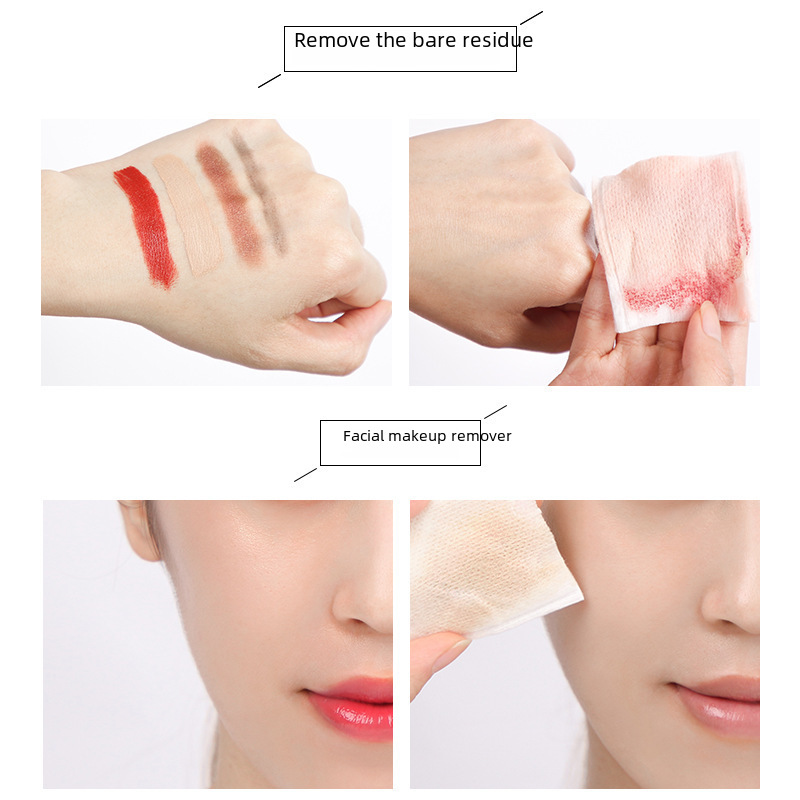 Remove the bare residue

Facial makeup remover