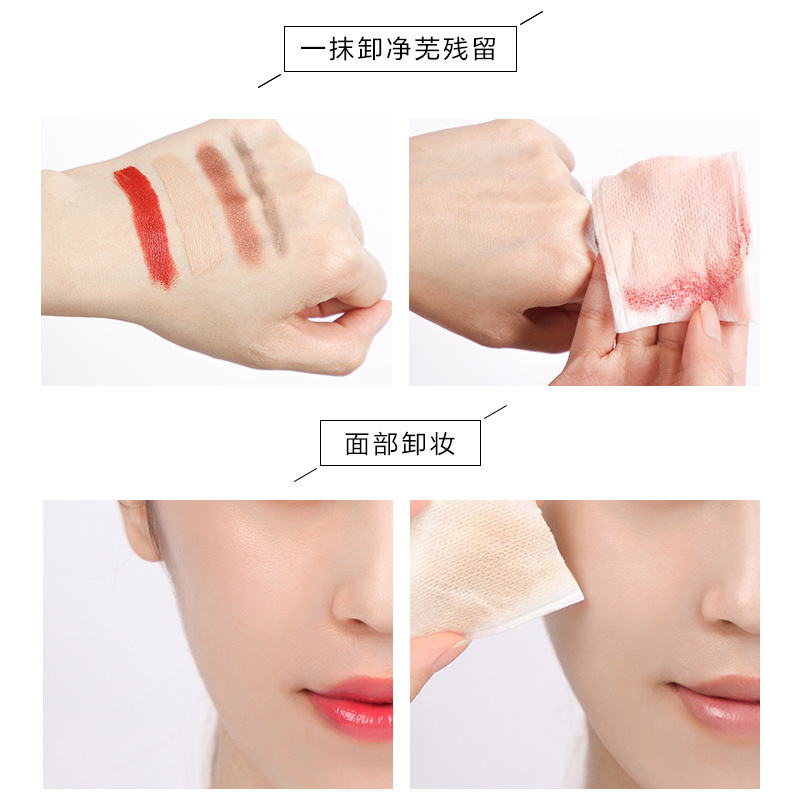 一抹卸净芜残留

面部卸妆