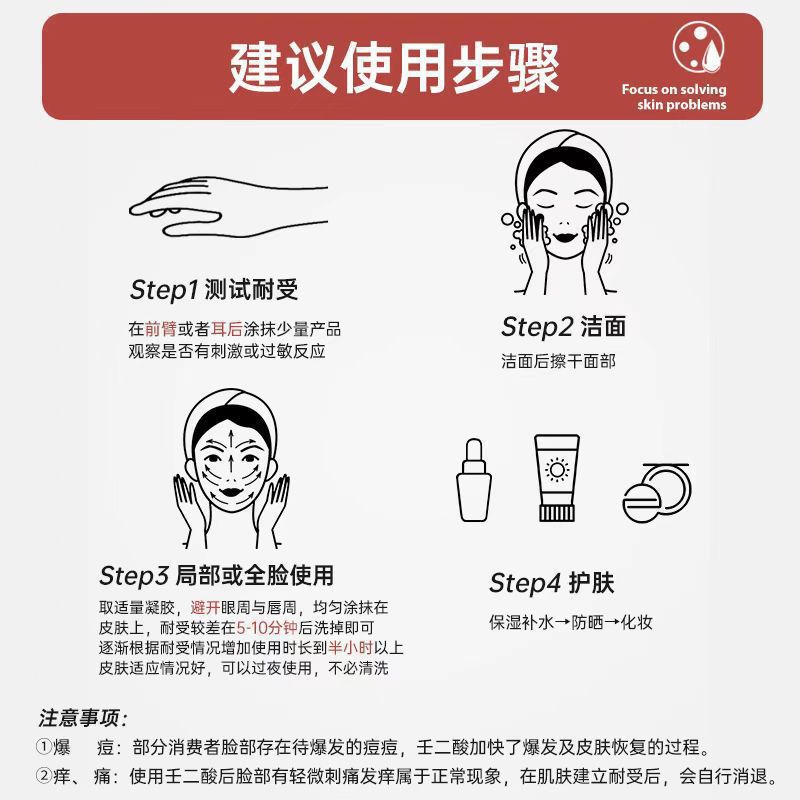 建议使用步骤

Focus on solving skin problems

Step1 测试耐受

在前臂或者耳后涂抹少量产品
观察是否有刺激或过敏反应

Step2 洁面

洁面后擦干面部

Step3 局部或全脸使用

取适量凝胶，避开眼周与唇周，均匀涂抹在皮肤上，耐受较差在5-10分钟后洗掉即可
逐渐根据耐受情况增加使用时长到半小时以上
皮肤适应情况好，可以过夜使用，不必清洗

Step4 护肤

保湿补水→防晒→化妆

注意事项：
①爆　痘：部分消费者脸部存在待爆发的痘痘，壬二酸加快了爆发及皮肤恢复的过程。
②痒、痛：使用壬二酸后脸部有轻微刺痛发痒属于正常现象，在肌肤建立耐受后，会自行消退。