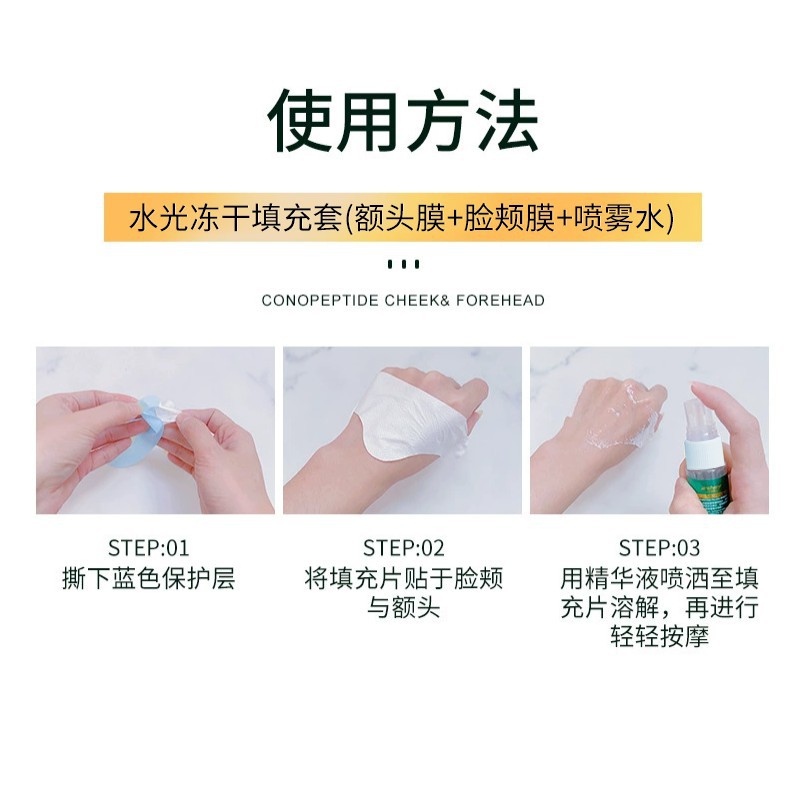 使用方法

水光冻干填充套(额头膜+脸颊膜+喷雾水)

CONOPEPTIDE CHEEK& FOREHEAD

STEP:01
撕下蓝色保护层

STEP:02
将填充片贴于脸颊与额头

STEP:03
用精华液喷洒至填充片溶解，再进行轻轻按摩