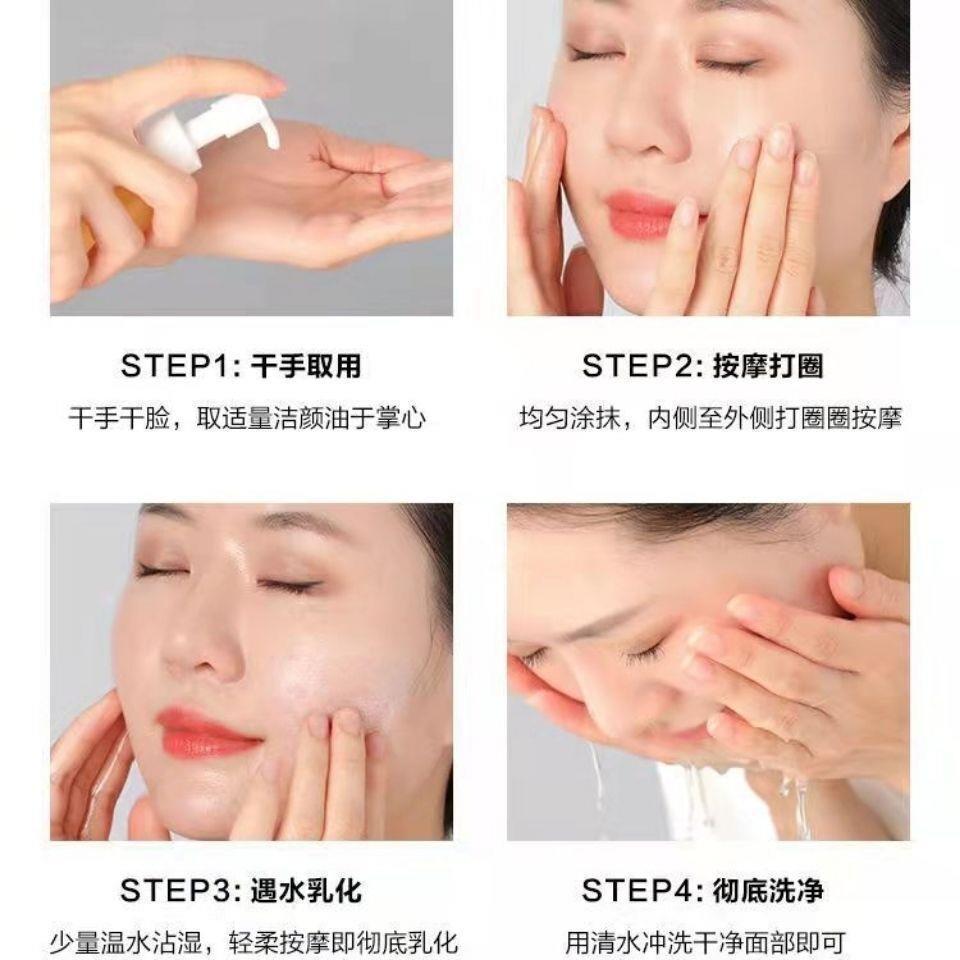 STEP1: 干手取用
干手干脸，取适量洁颜油于掌心

STEP2: 按摩打圈
均匀涂抹，内侧至外侧打圈圈按摩

STEP3: 遇水乳化
少量温水沾湿，轻柔按摩即彻底乳化

STEP4: 彻底洗净
用清水冲洗干净面部即可