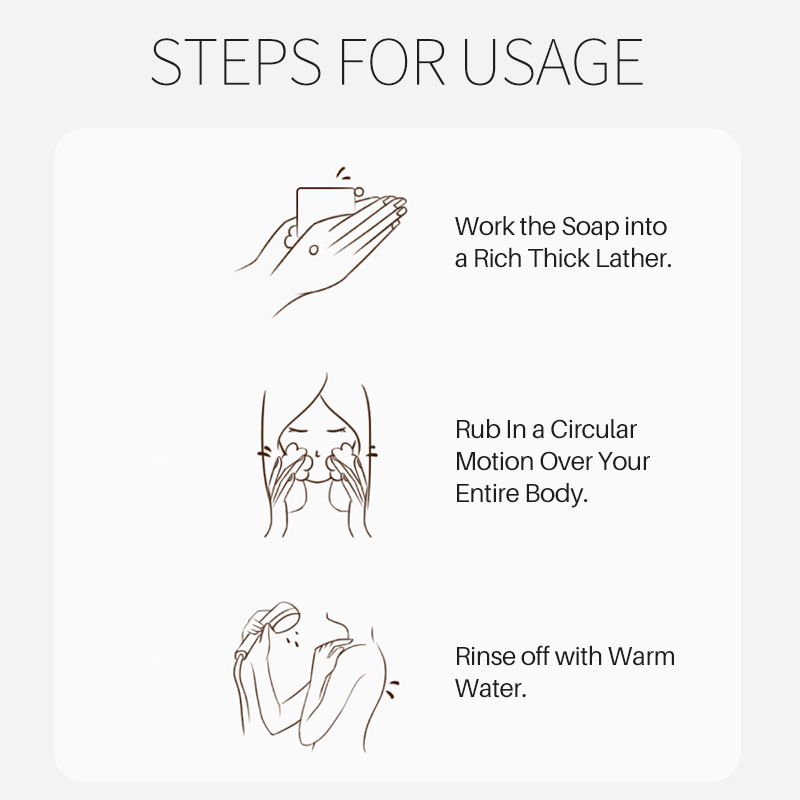 STEPS FOR USAGE

Work the Soap into a Rich Thick Lather.

Rub In a Circular Motion Over Your Entire Body.

Rinse off with Warm Water.