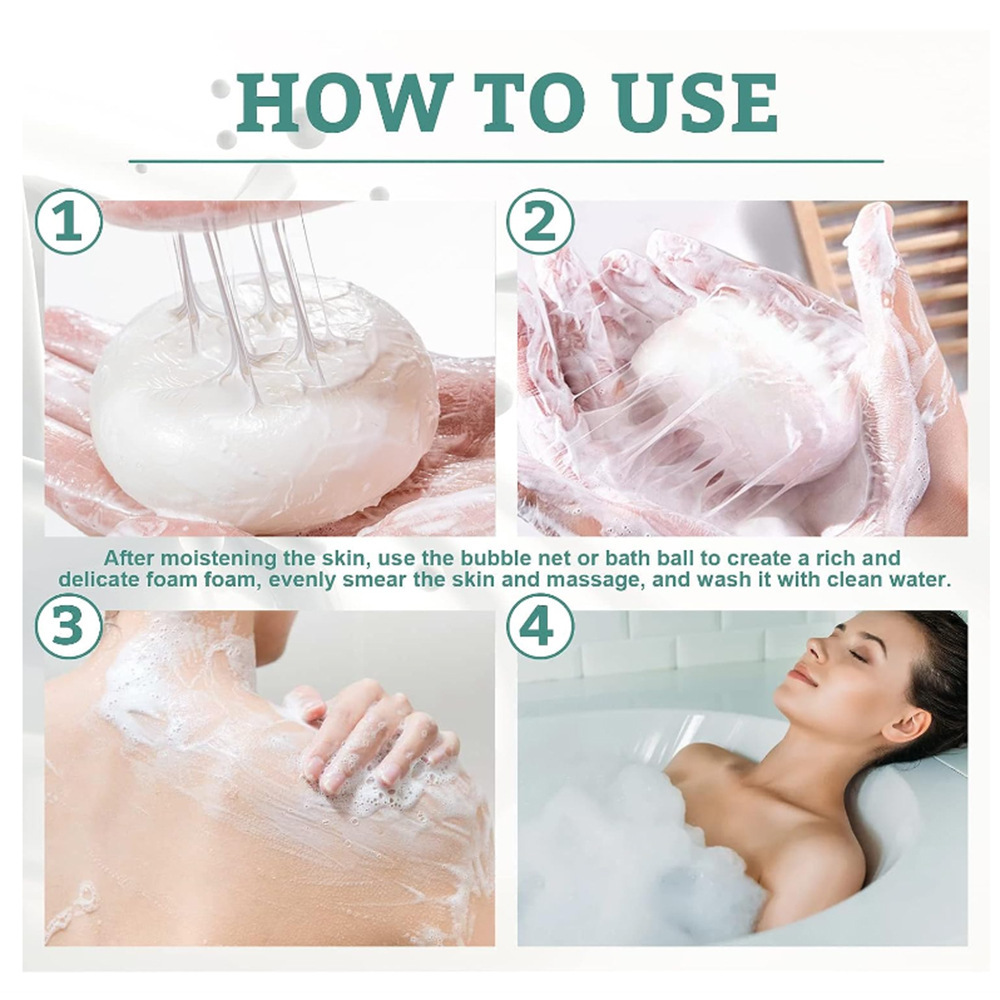 HOW TO USE

1

2

After moistening the skin, use the bubble net or bath ball to create a rich and delicate foam foam, evenly smear the skin and massage, and wash it with clean water.

3

4